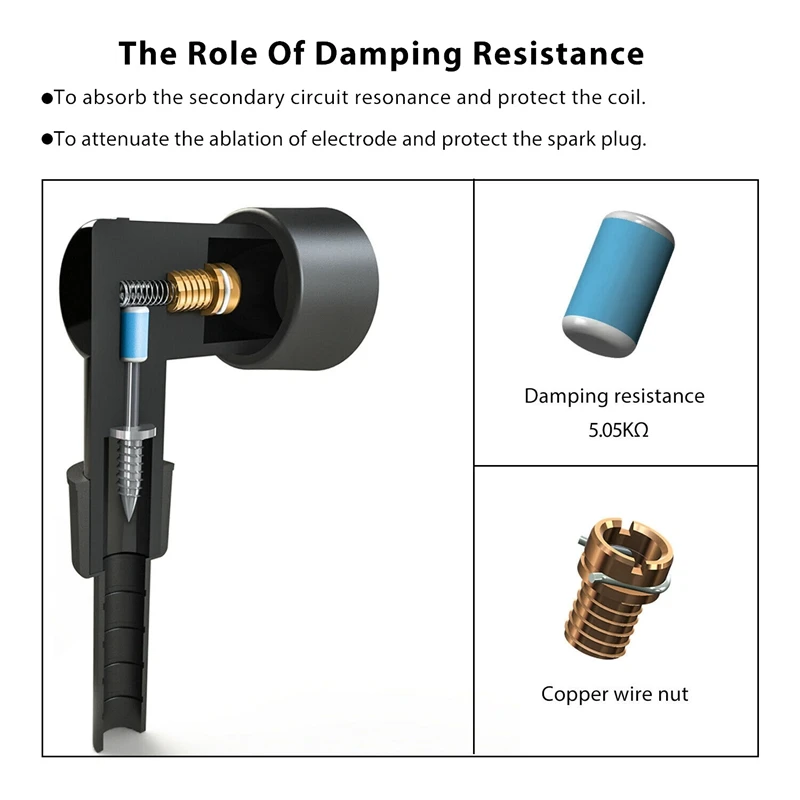 The Role Of Damping Resistance

●To absorb the secondary circuit resonance and protect the coil.

●To attenuate the ablation of electrode and protect the spark plug.

Damping resistance
5.05KΩ

Copper wire nut