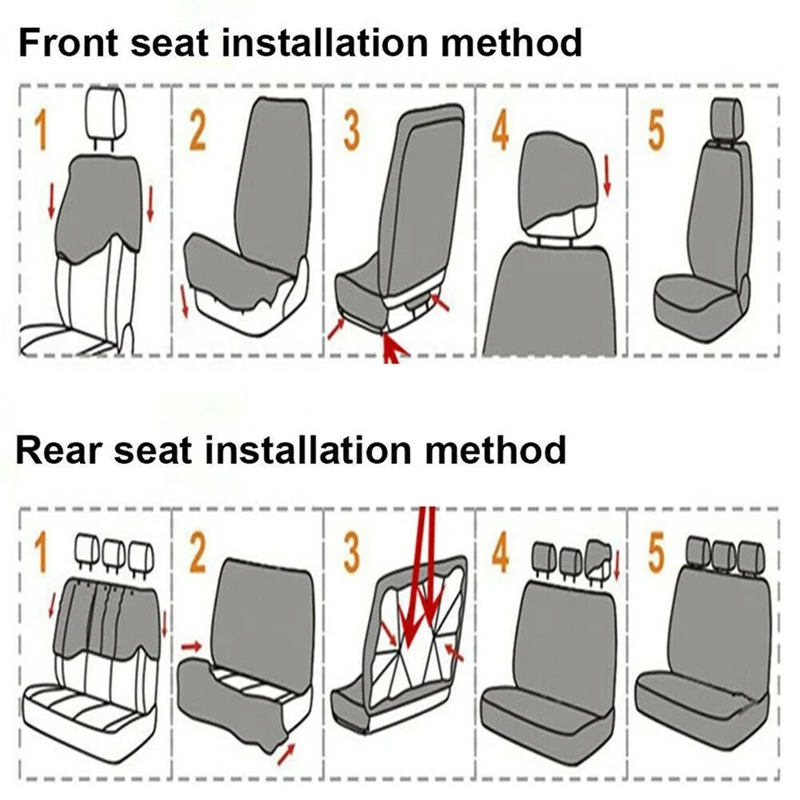 Front seat installation method

1

2

3

4

5

Rear seat installation method

1

2

3

4

5