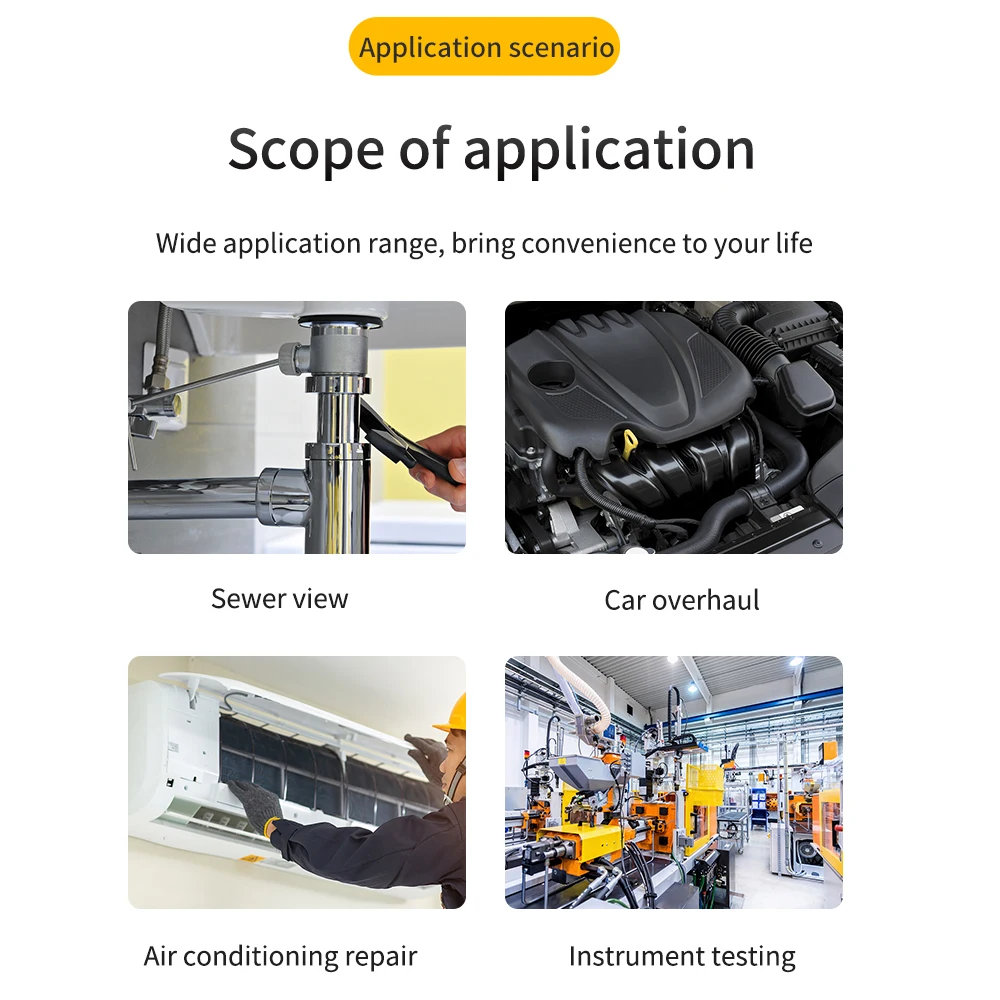 Application scenario

Scope of application

Wide application range, bring convenience to your life

Sewer view

Car overhaul

Air conditioning repair

Instrument testing