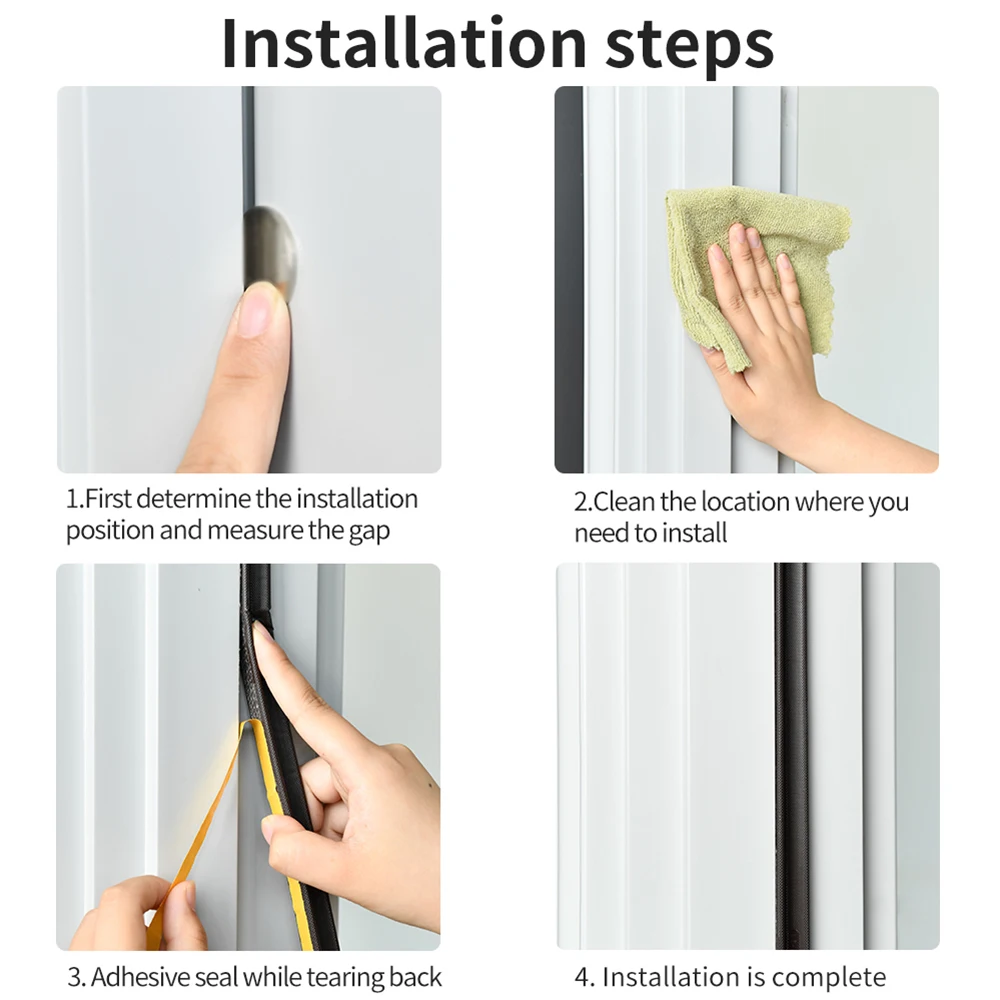 Installation steps

1.First determine the installation position and measure the gap

2.Clean the location where you need to install

3. Adhesive seal while tearing back

4. Installation is complete