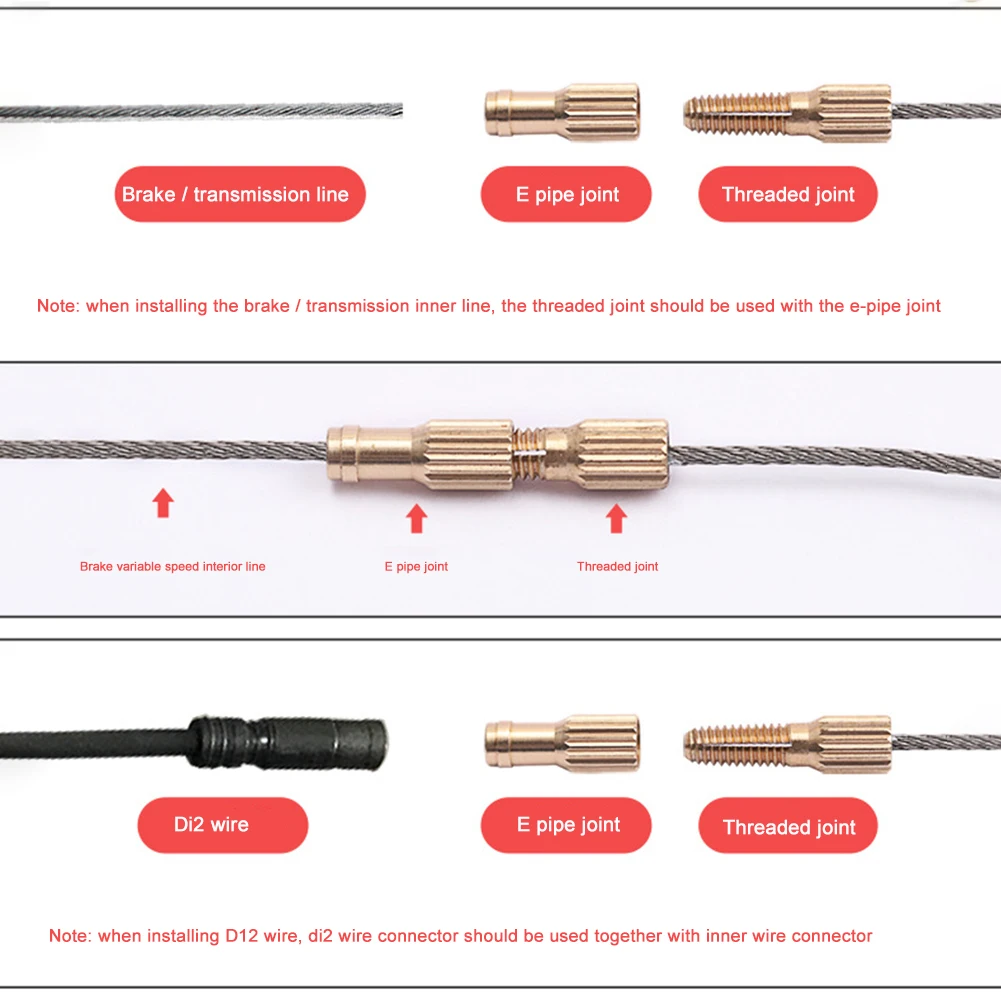 Brake / transmission line

E pipe joint

Threaded joint

Note: when installing the brake / transmission inner line, the threaded joint should be used with the e-pipe joint

Brake variable speed interior line

E pipe joint

Threaded joint

Di2 wire

E pipe joint

Threaded joint

Note: when installing D12 wire, di2 wire connector should be used together with inner wire connector