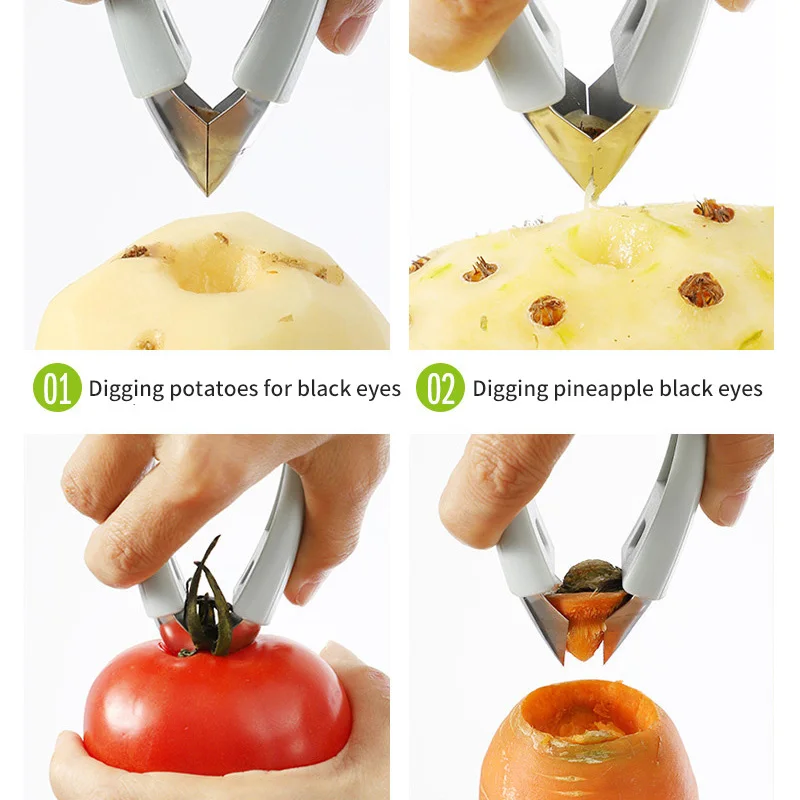 01 Digging potatoes for black eyes

02 Digging pineapple black eyes