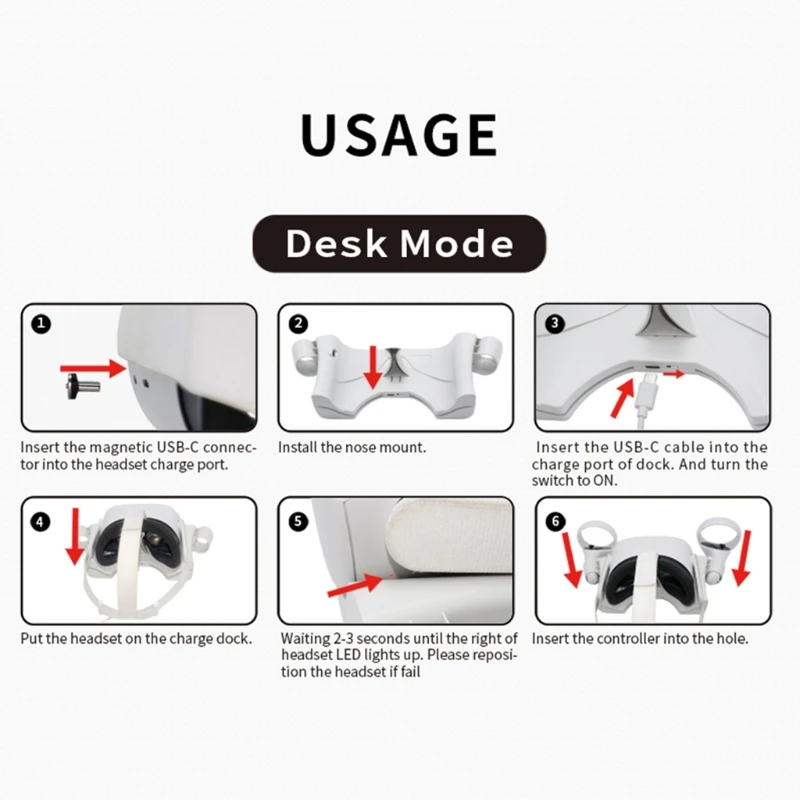 USAGE

Desk Mode

1

Insert the magnetic USB-C connector into the headset charge port.

2

Install the nose mount.

3

Insert the USB-C cable into the charge port of dock. And turn the switch to ON.

4

Put the headset on the charge dock.

5

Waiting 2-3 seconds until the right of headset LED lights up. Please reposition the headset if fail

6

Insert the controller into the hole.