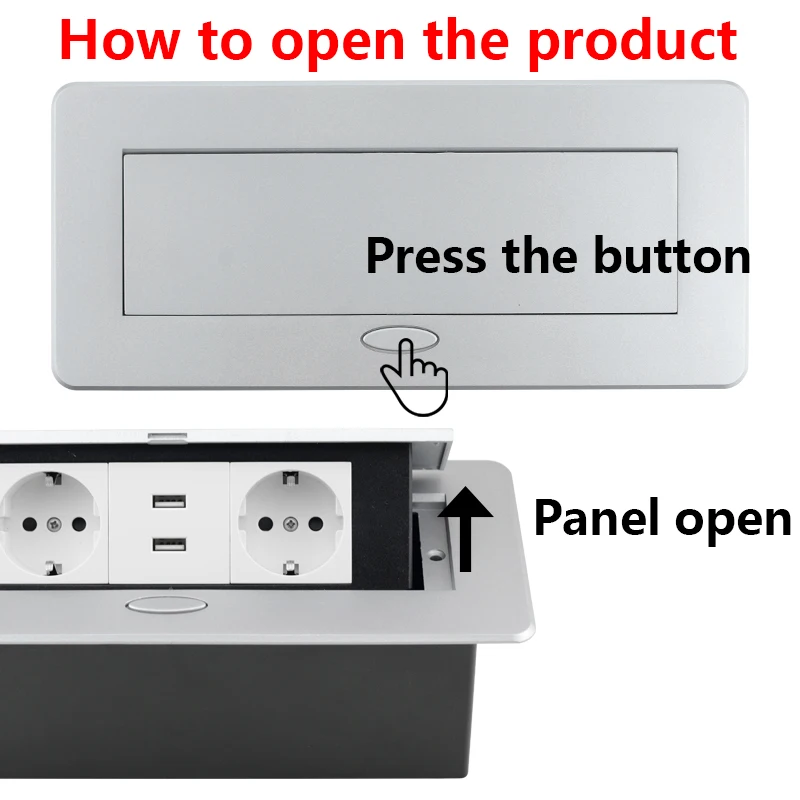 How to open the product

Press the button

Panel open