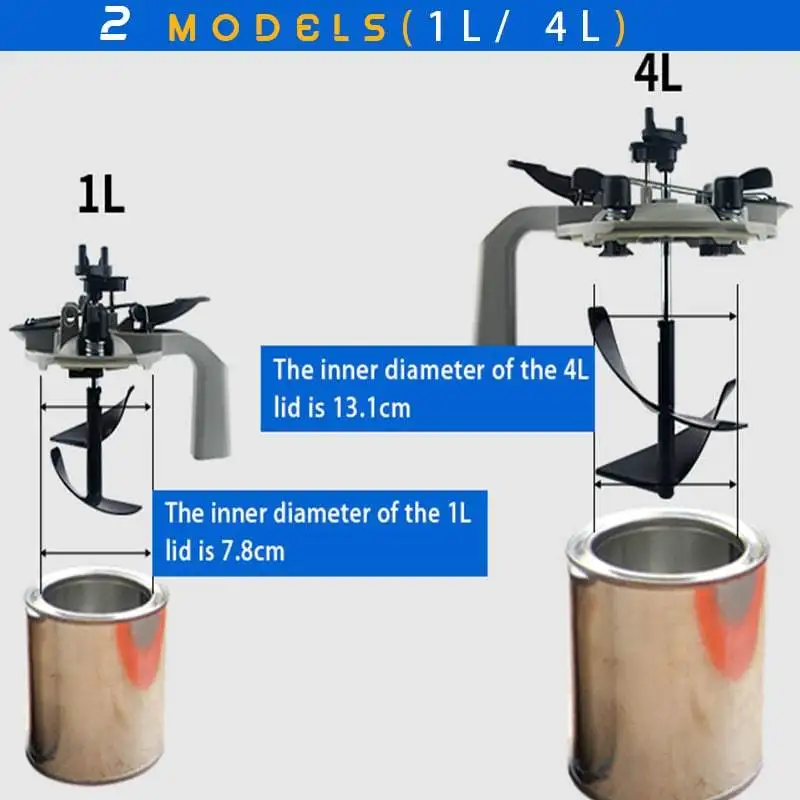 2 MODELS(1L/ 4L)

4L

1L

The inner diameter of the 4L lid is 13.1cm

The inner diameter of the 1L lid is 7.8cm