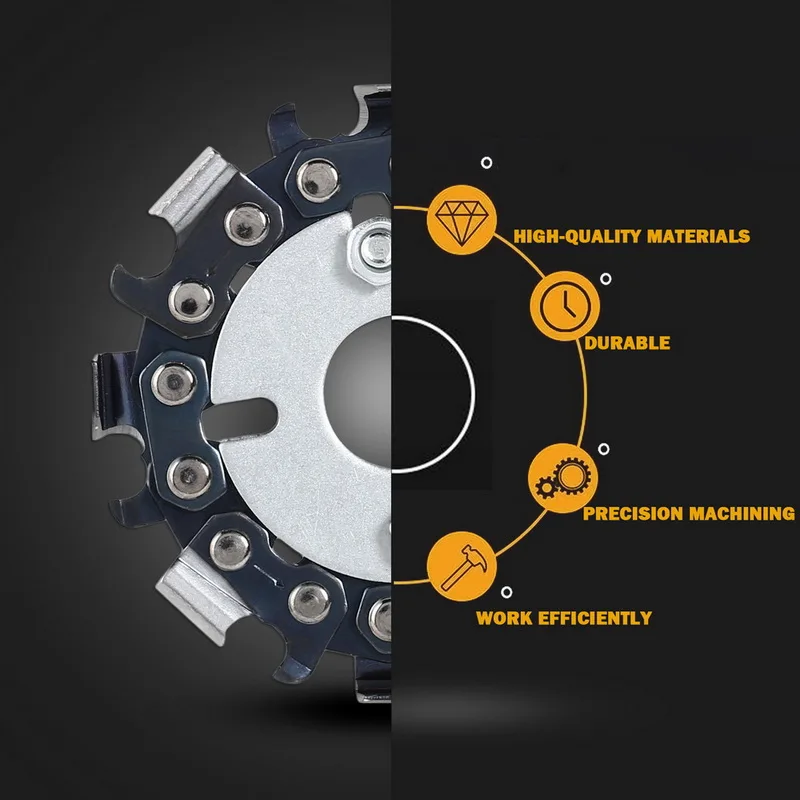 HIGH-QUALITY MATERIALS

DURABLE

PRECISION MACHINING

WORK EFFICIENTLY