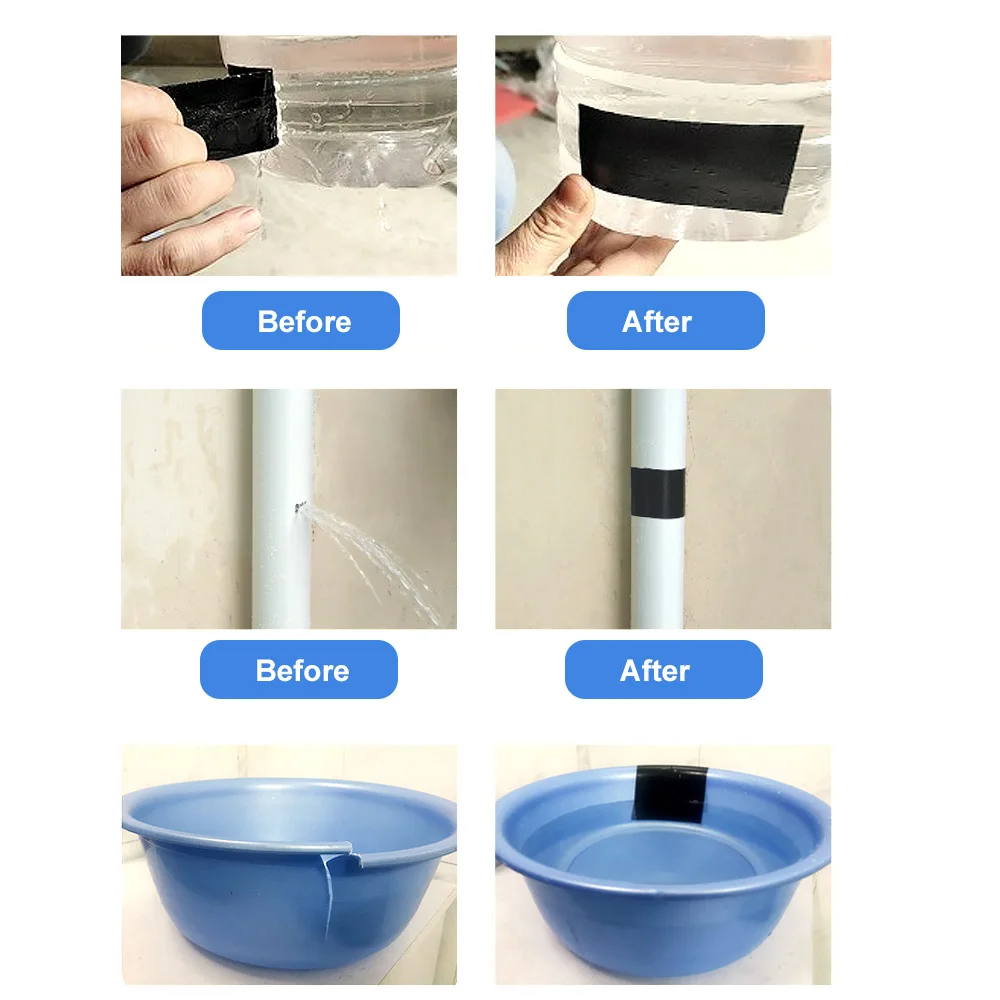 Before

After

Before

After