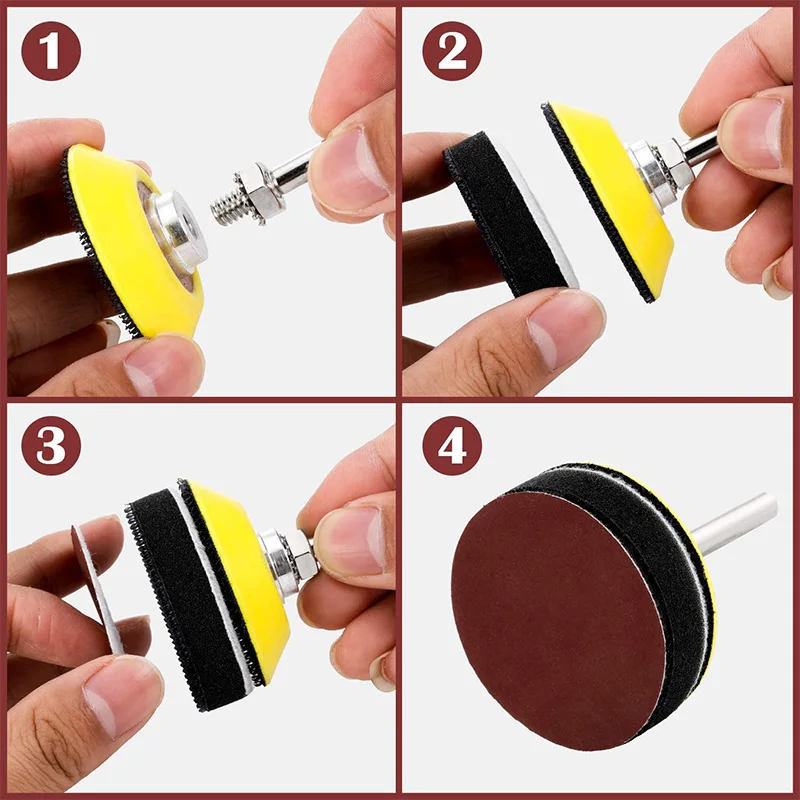 1

2

3

4