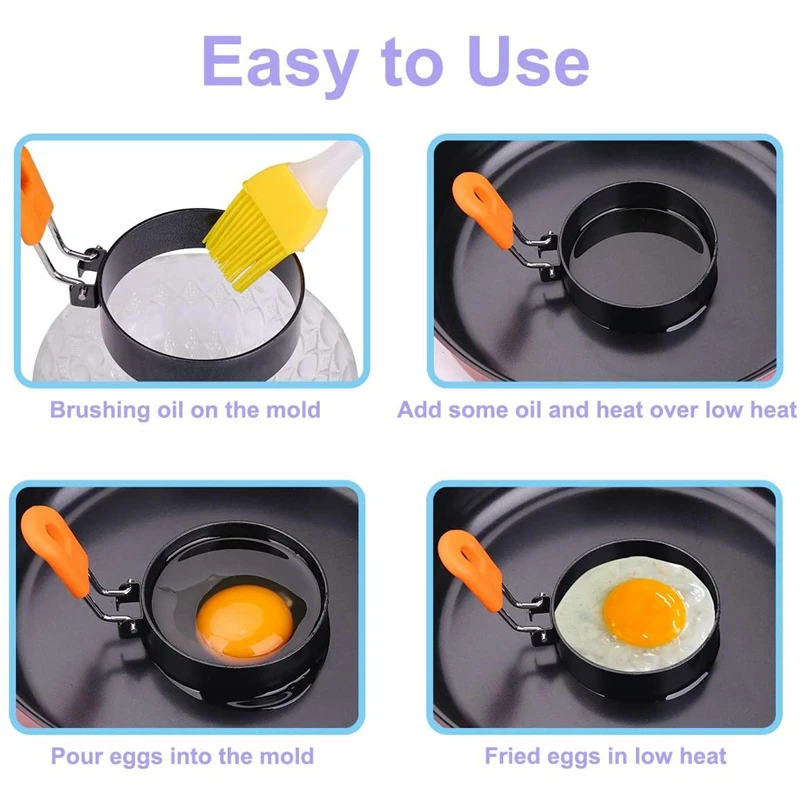 Easy to Use

Brushing oil on the mold

Add some oil and heat over low heat

Pour eggs into the mold

Fried eggs in low heat