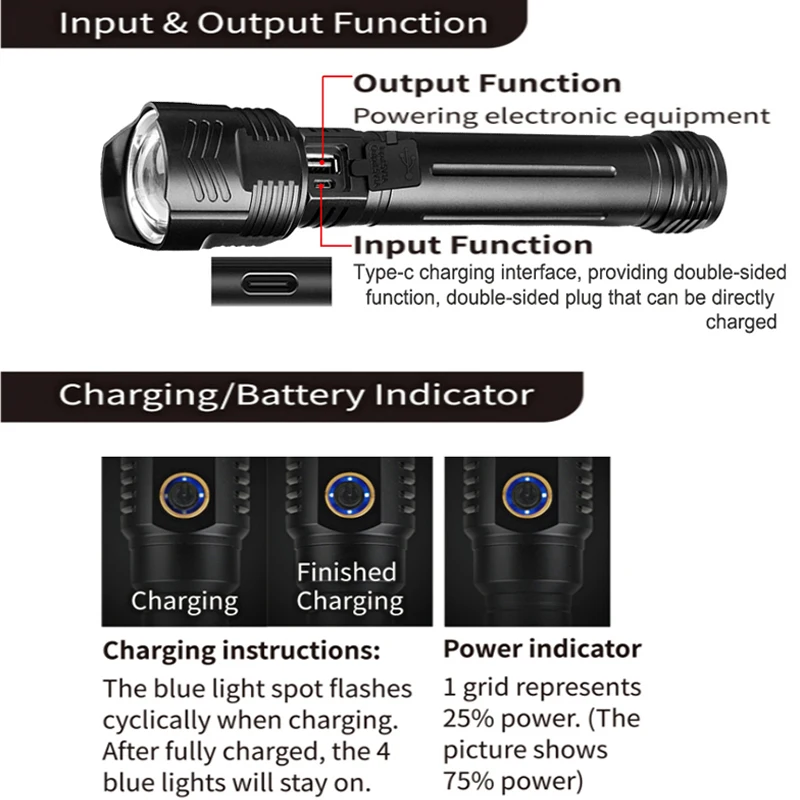 Input & Output Function

Output Function
Powering electronic equipment

Input Function
Type-c charging interface, providing double-sided function, double-sided plug that can be directly charged

Charging/Battery Indicator

Charging

Finished Charging

Charging instructions:
The blue light spot flashes cyclically when charging. After fully charged, the 4 blue lights will stay on.

Power indicator
1 grid represents 25% power. (The picture shows 75% power)