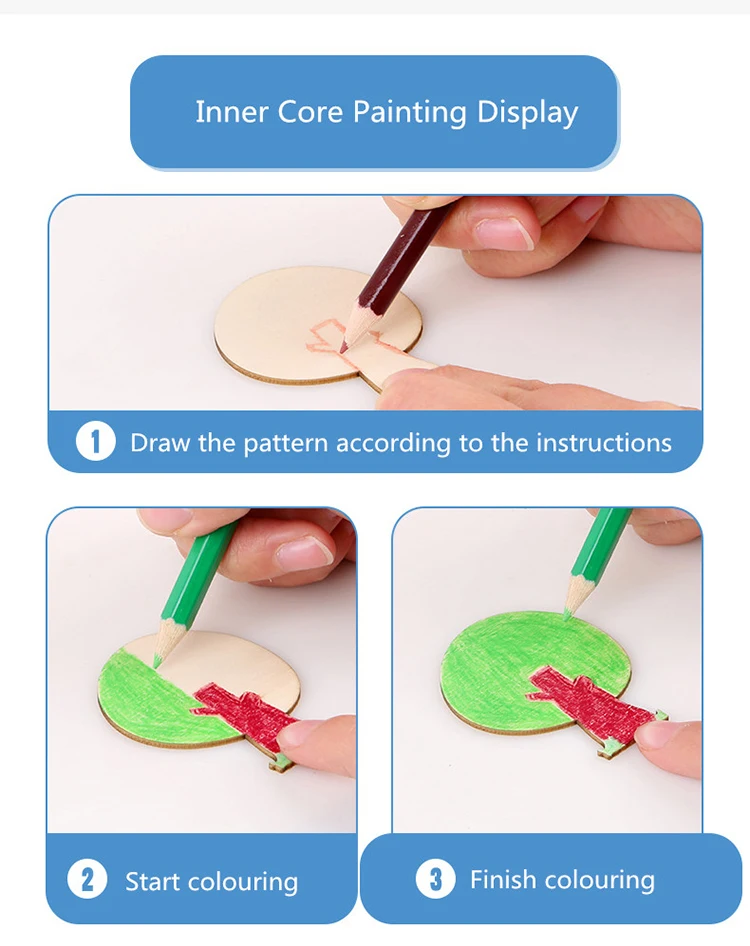 Inner Core Painting Display

1 Draw the pattern according to the instructions

2 Start colouring

3 Finish colouring