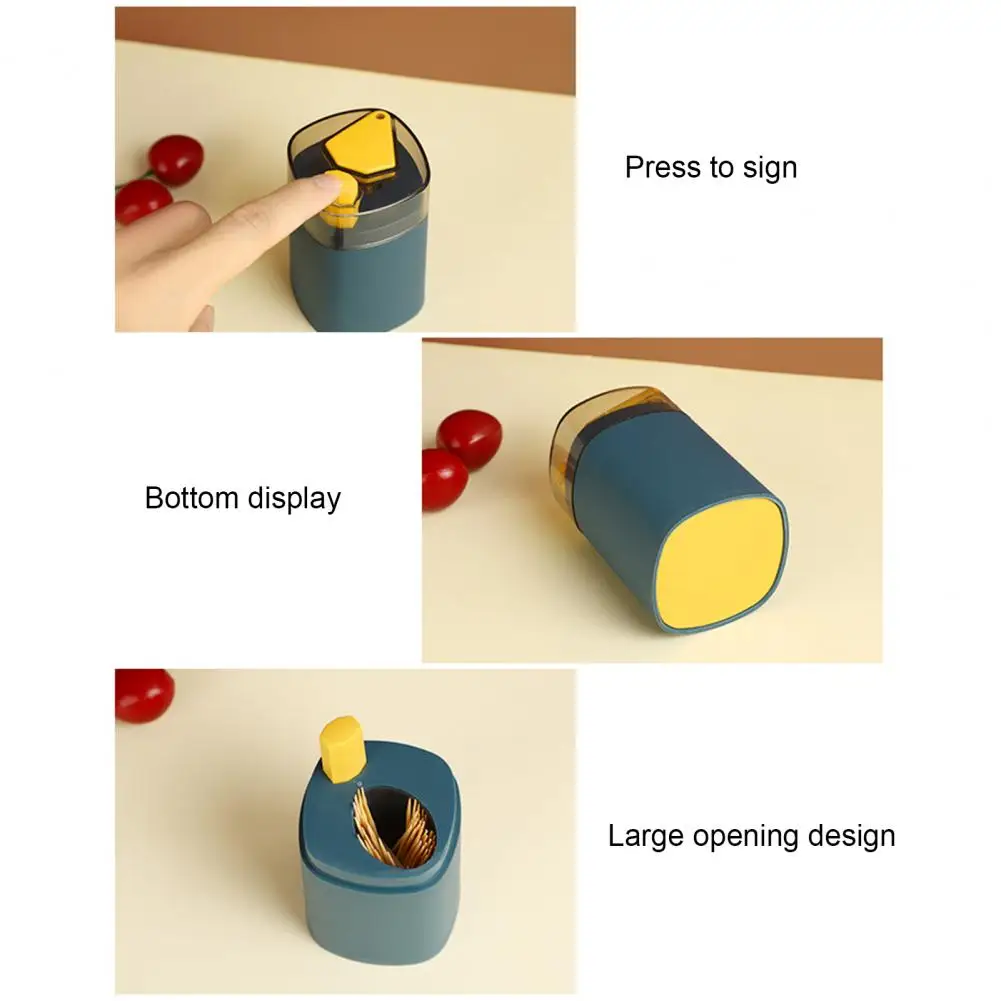 Press to sign

Bottom display

Large opening design