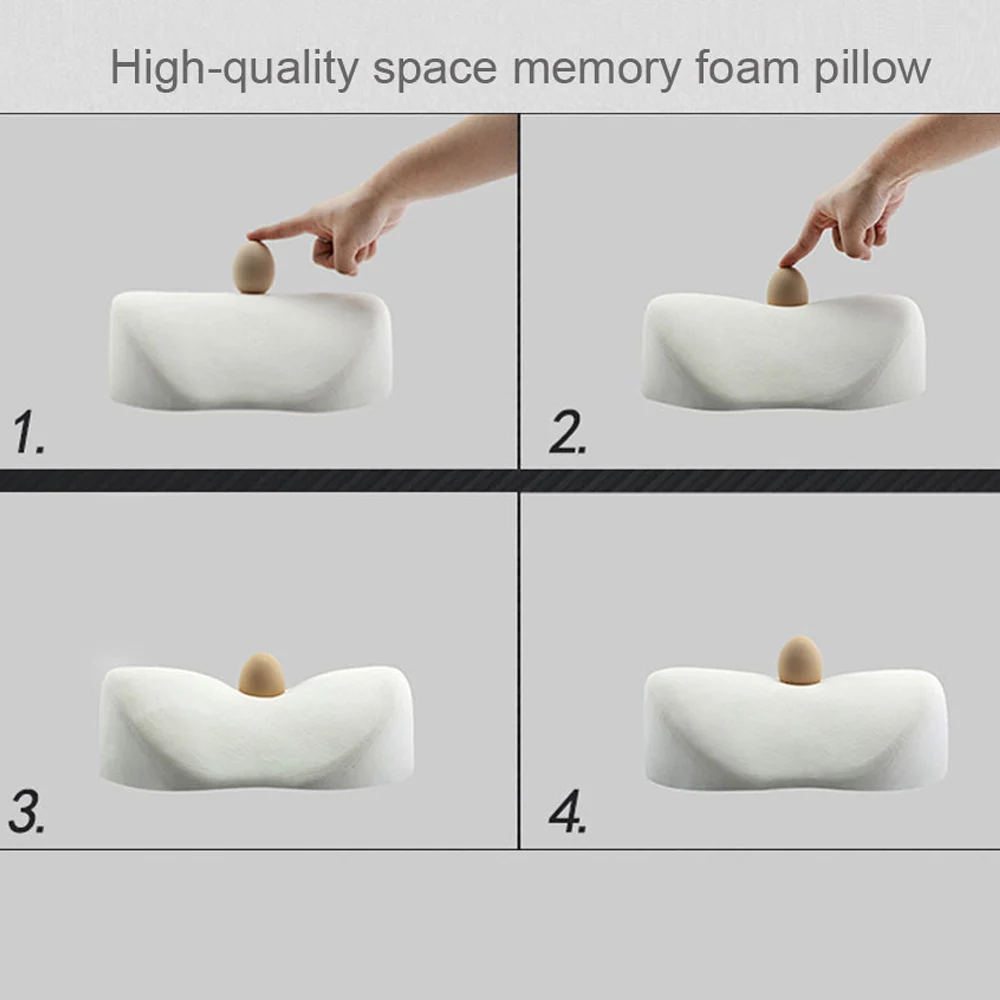 High-quality space memory foam pillow

1.

2.

3.

4.