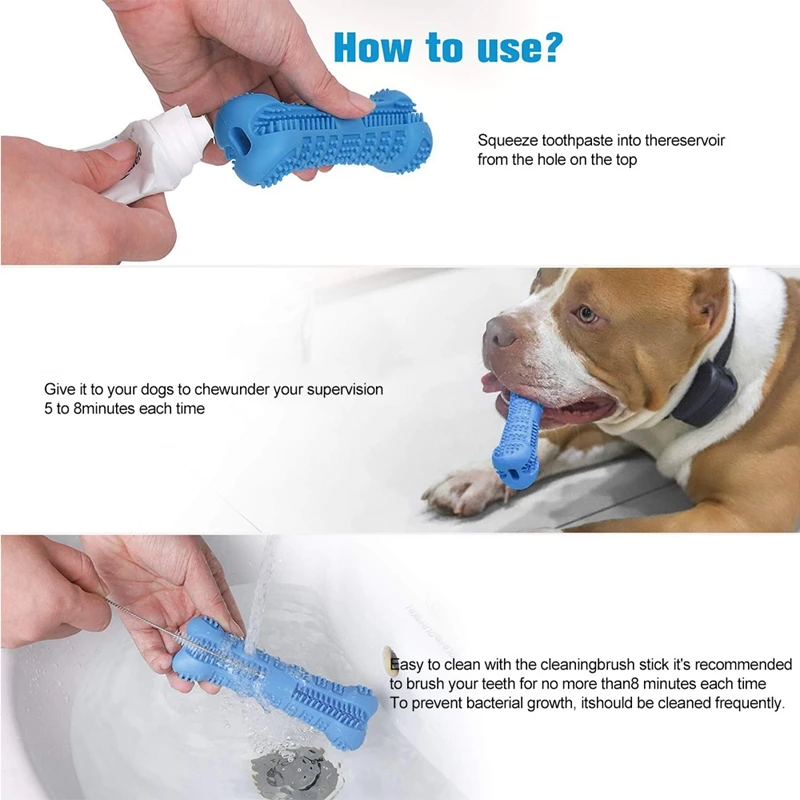 How to use?

Squeeze toothpaste into thereservoir from the hole on the top

Give it to your dogs to chewunder your supervision 5 to 8minutes each time

Easy to clean with the cleaningbrush stick it's recommended to brush your teeth for no more than8 minutes each time To prevent bacterial growth, itshould be cleaned frequently.