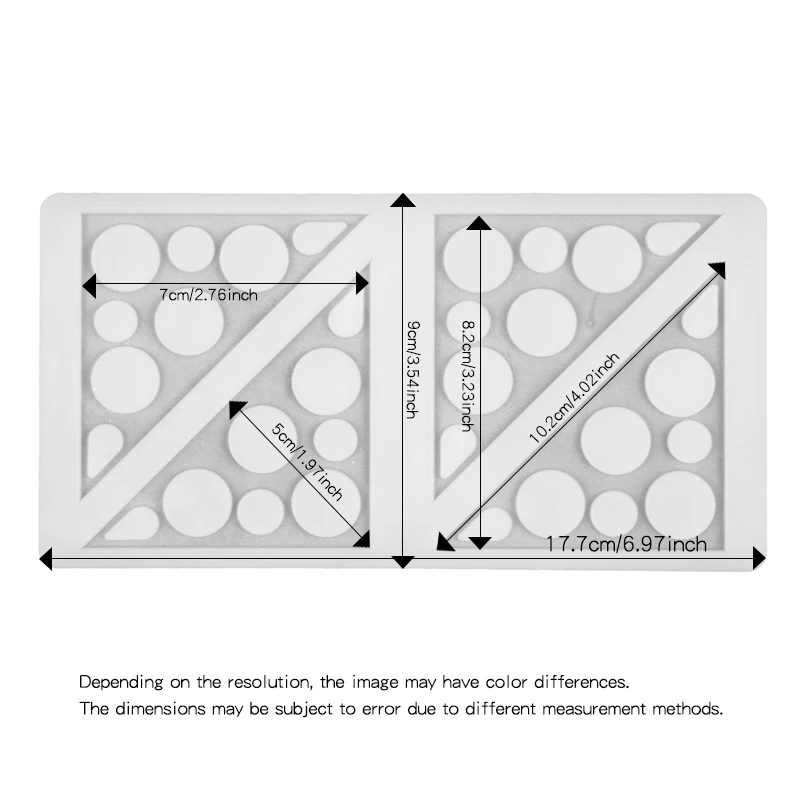 7cm/2.76inch

5cm/1.97inch

9cm/3.54inch

8.2cm/3.23inch

10.2cm/4.02inch

17.7cm/6.97inch

Depending on the resolution, the image may have color differences.
The dimensions may be subject to error due to different measurement methods.