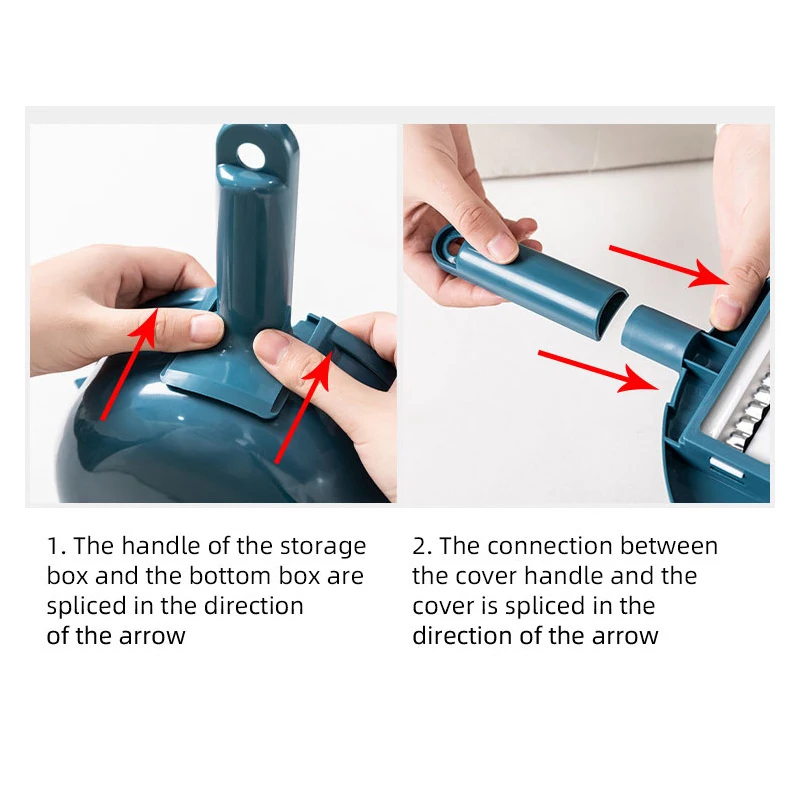 1. The handle of the storage box and the bottom box are spliced in the direction of the arrow

2. The connection between the cover handle and the cover is spliced in the direction of the arrow