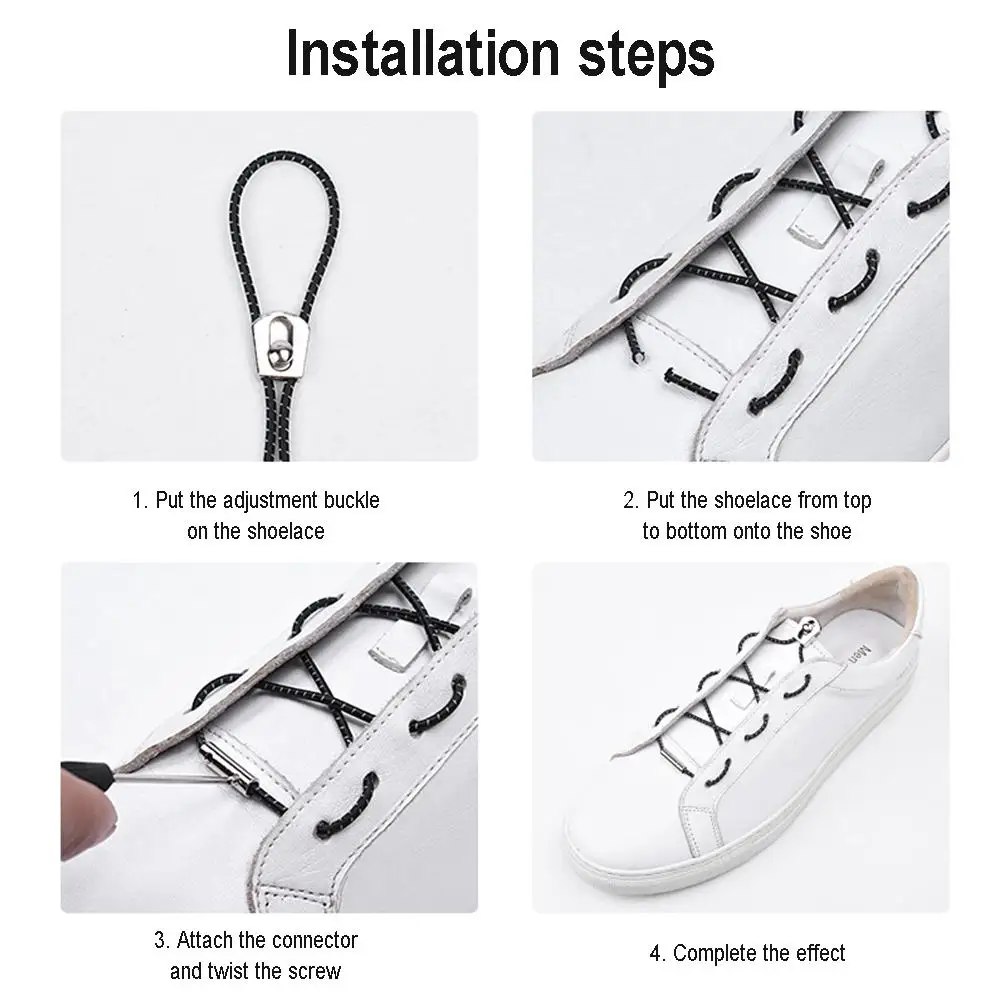 Installation steps

1. Put the adjustment buckle on the shoelace

2. Put the shoelace from top to bottom onto the shoe

3. Attach the connector and twist the screw

Men

4. Complete the effect