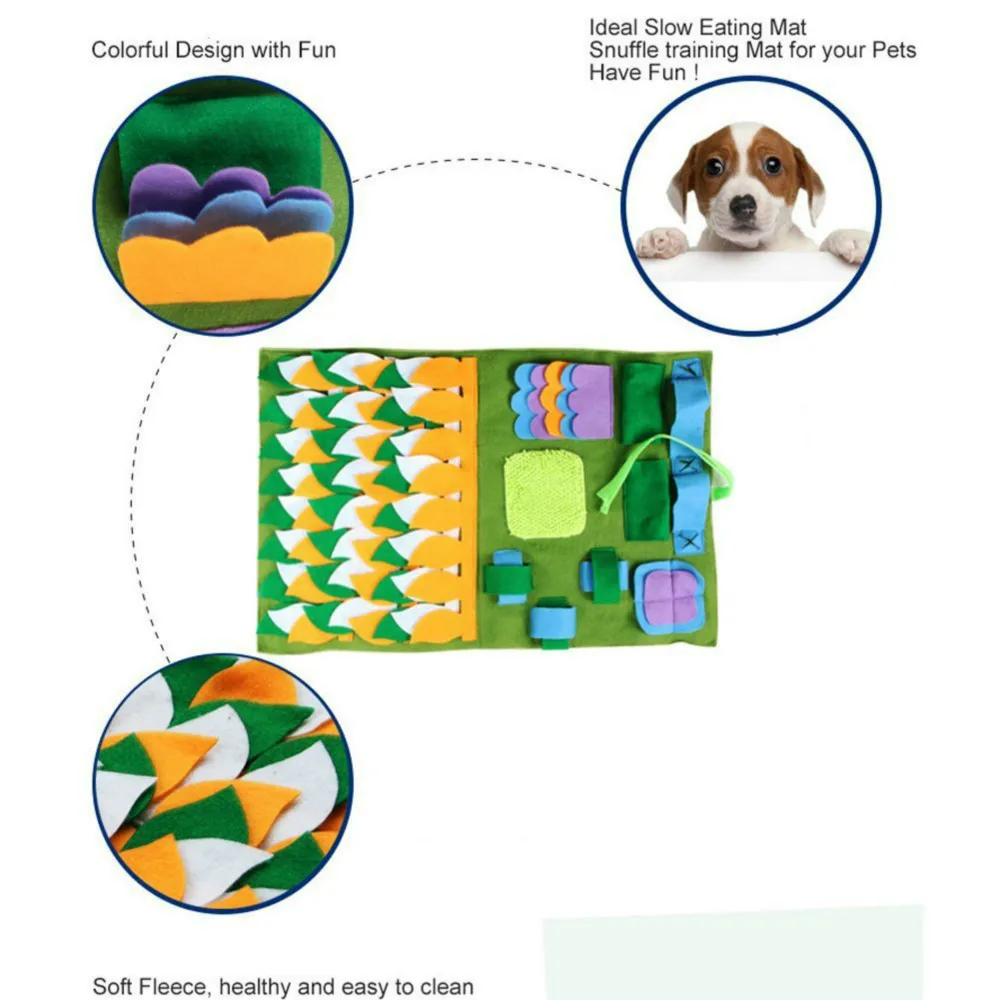 Colorful Design with Fun

Ideal Slow Eating Mat
Snuffle training Mat for your Pets
Have Fun !

Soft Fleece, healthy and easy to clean