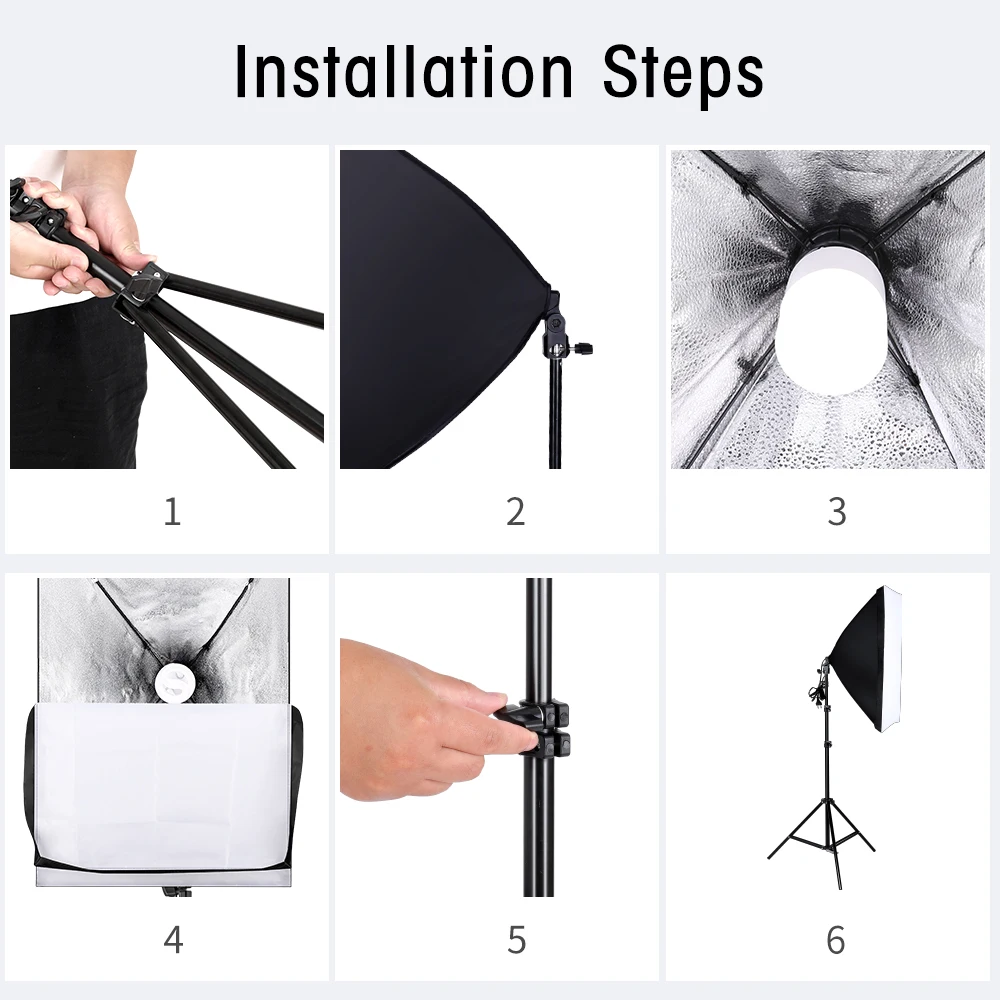 Installation Steps

1

2

3

4

5

6