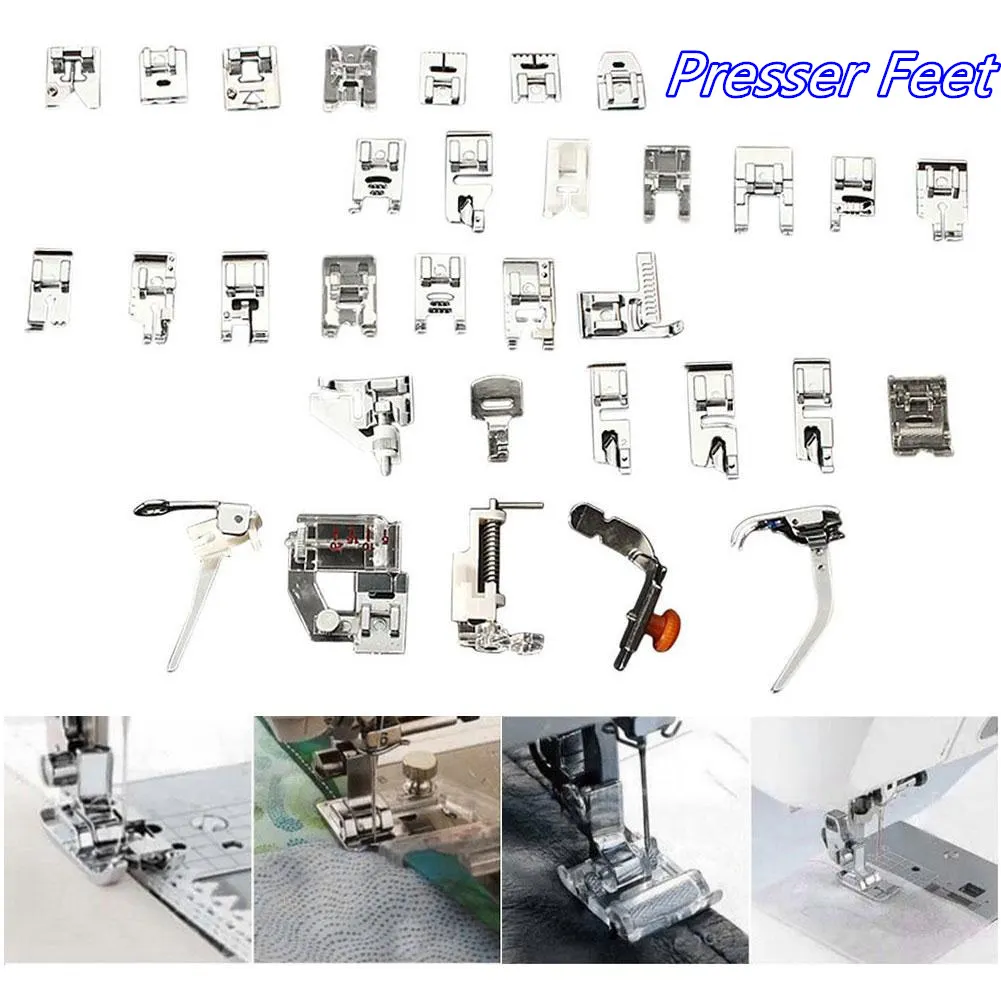 Presser Feet