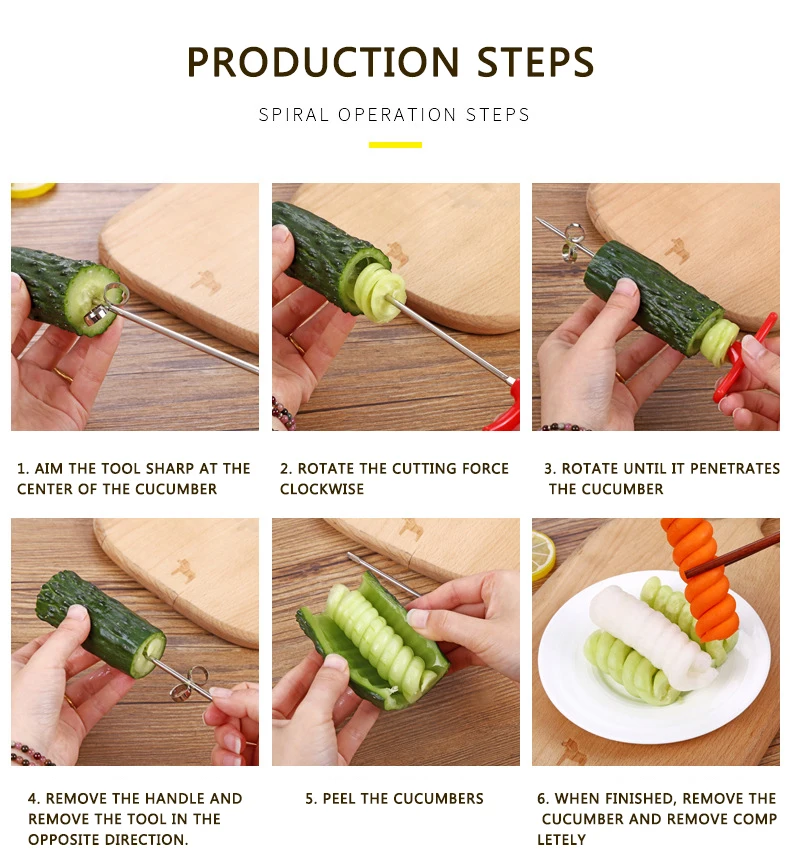 PRODUCTION STEPS

SPIRAL OPERATION STEPS

1. AIM THE TOOL SHARP AT THE CENTER OF THE CUCUMBER

2. ROTATE THE CUTTING FORCE CLOCKWISE

3. ROTATE UNTIL IT PENETRATES THE CUCUMBER

4. REMOVE THE HANDLE AND REMOVE THE TOOL IN THE OPPOSITE DIRECTION.

5. PEEL THE CUCUMBERS

6. WHEN FINISHED, REMOVE THE CUCUMBER AND REMOVE COMP LETELY