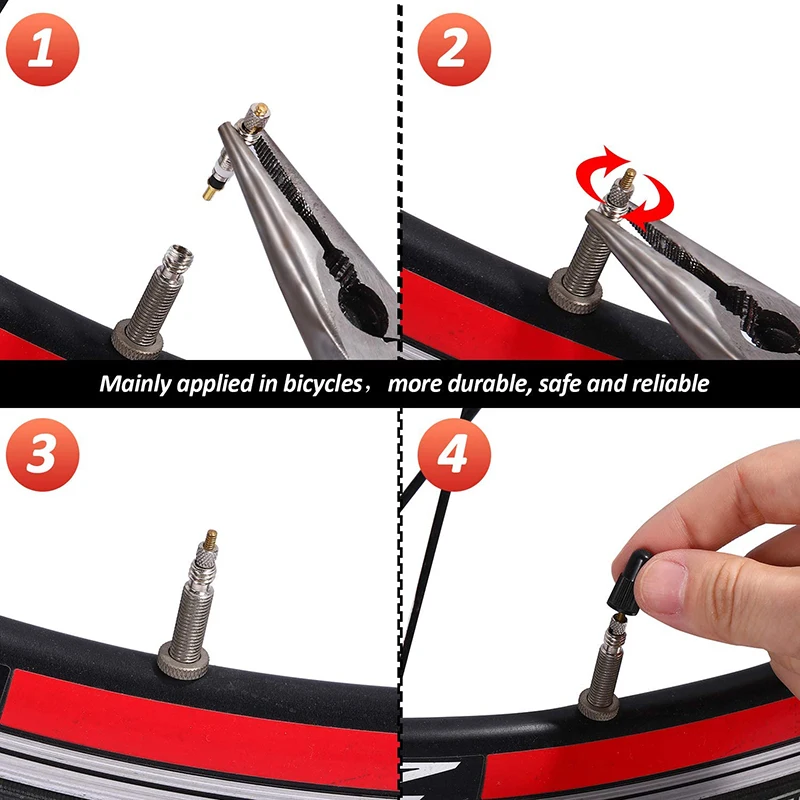 1

2

Mainly applied in bicycles， more durable, safe and reliable

3

4