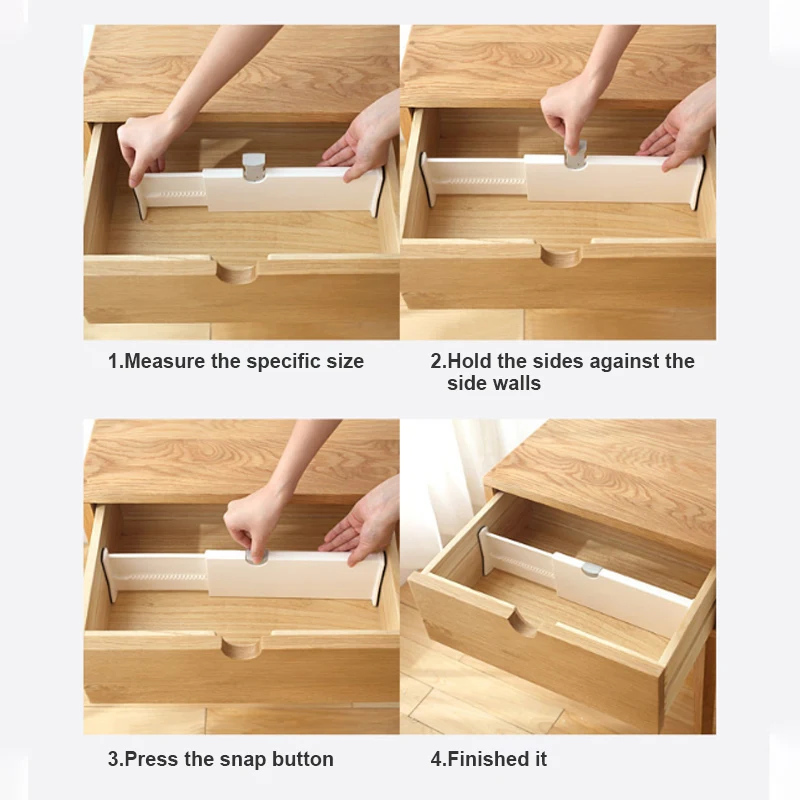 1.Measure the specific size

2.Hold the sides against the side walls

3.Press the snap button

4.Finished it