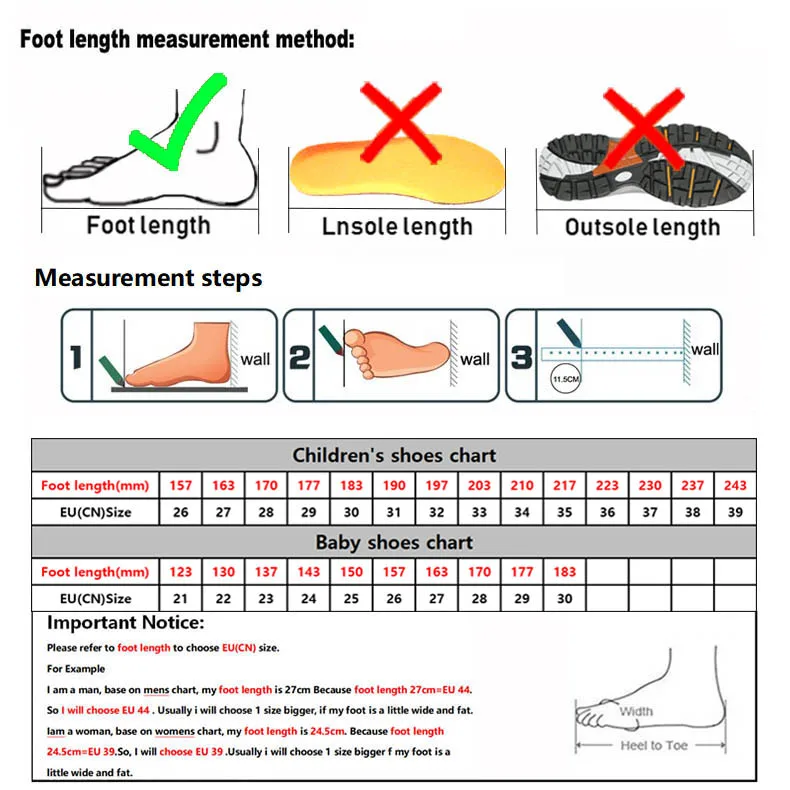 Foot length measurement method:

Foot length

Lnsole length

Outsole length

Measurement steps

1 wall

2 wall

3 wall

11.5CM

Children's shoes chart

| Foot length(mm) | 157 | 163 | 170 | 177 | 183 | 190 | 197 | 203 | 210 | 217 | 223 | 230 | 237 | 243 |
|---|---|---|---|---|---|---|---|---|---|---|---|---|---|---|
| EU(CN)Size | 26 | 27 | 28 | 29 | 30 | 31 | 32 | 33 | 34 | 35 | 36 | 37 | 38 | 39 |

Baby shoes chart

| Foot length(mm) | 123 | 130 | 137 | 143 | 150 | 157 | 163 | 170 | 177 | 183 | | | | |
|---|---|---|---|---|---|---|---|---|---|---|---|---|---|---|
| EU(CN)Size | 21 | 22 | 23 | 24 | 25 | 26 | 27 | 28 | 29 | 30 | | | | |

Important Notice:

Please refer to foot length to choose EU(CN) size.

For Example

I am a man, base on mens chart, my foot length is 27cm Because foot length 27cm=EU 44. So I will choose EU 44 . Usually i will choose 1 size bigger, if my foot is a little wide and fat.

Iam a woman, base on womens chart, my foot length is 24.5cm. Because foot length 24.5cm=EU 39.So, I will choose EU 39 .Usually i will choose 1 size bigger f my foot is a little wide and fat.

Width

Heel to Toe