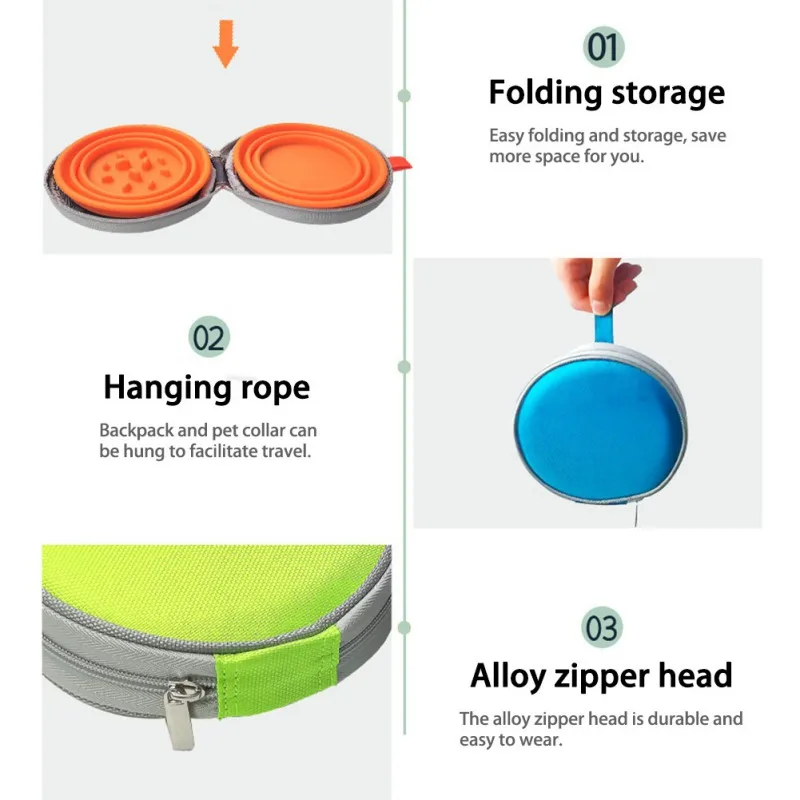 01
Folding storage
Easy folding and storage, save more space for you.

02
Hanging rope
Backpack and pet collar can be hung to facilitate travel.

03
Alloy zipper head
The alloy zipper head is durable and easy to wear.