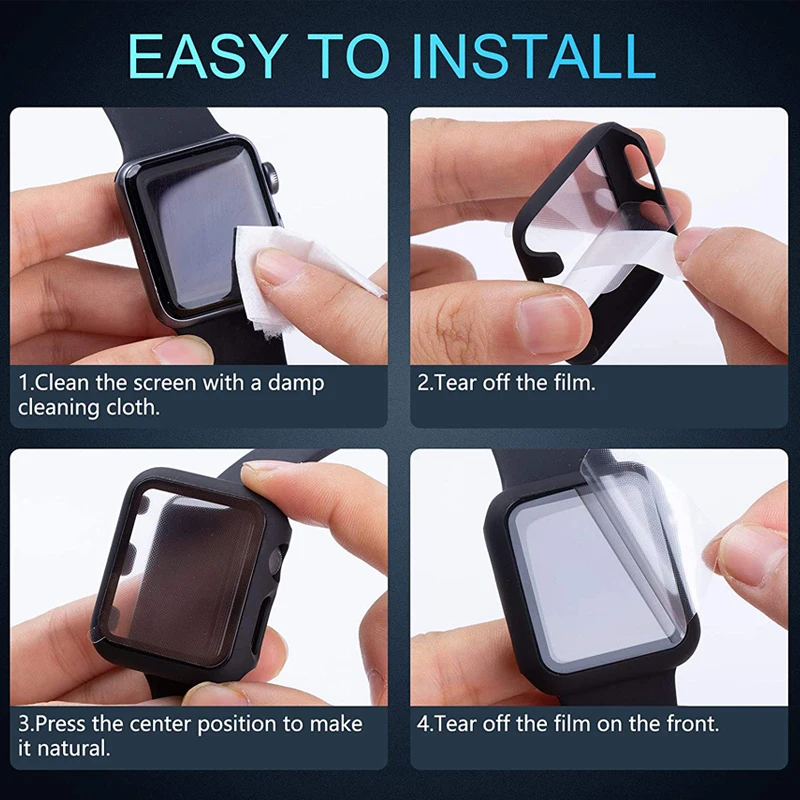 EASY TO INSTALL

1.Clean the screen with a damp cleaning cloth.

2.Tear off the film.

3.Press the center position to make it natural.

4.Tear off the film on the front.