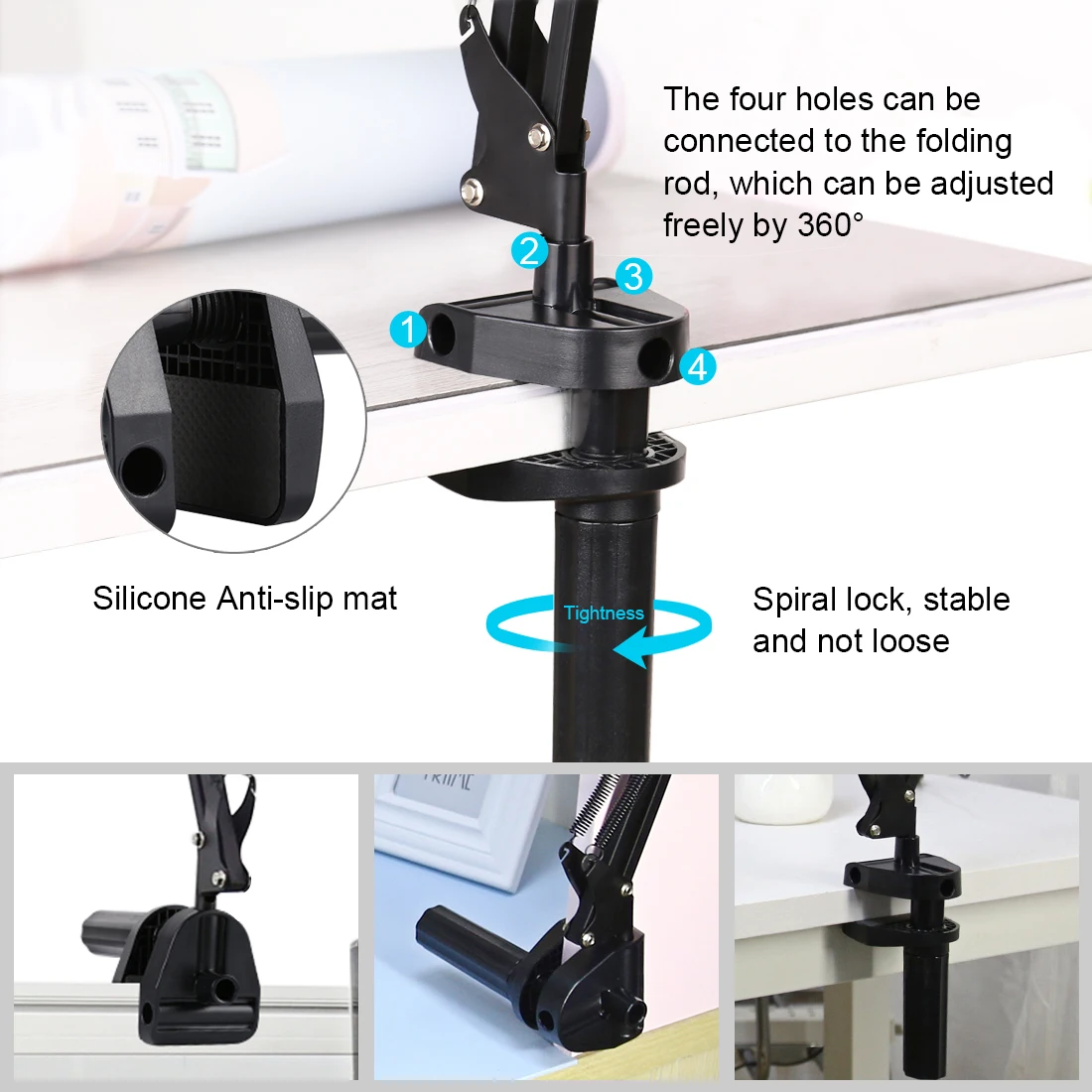 The four holes can be connected to the folding rod, which can be adjusted freely by 360°

2
3
1
4

Silicone Anti-slip mat

Tightness

Spiral lock, stable and not loose