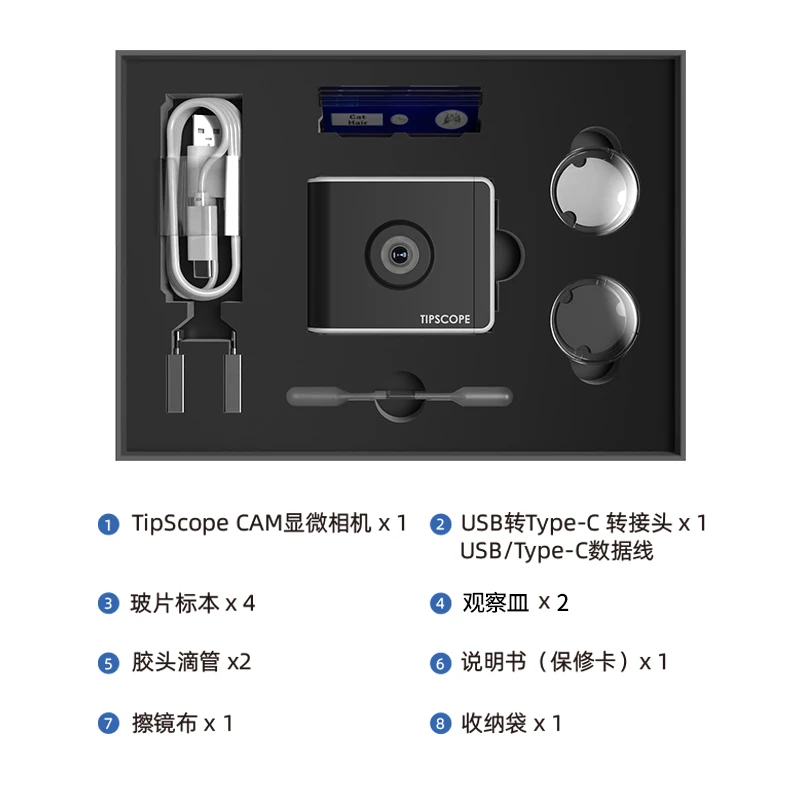 Cat Hair

TIPSCOPE

1 TipScope CAM显微相机 x 1

2 USB转Type-C 转接头 x 1
USB/Type-C数据线

3 玻片标本 x 4

4 观察皿 x 2

5 胶头滴管 x2

6 说明书（保修卡）x 1

7 擦镜布 x 1

8 收纳袋 x 1