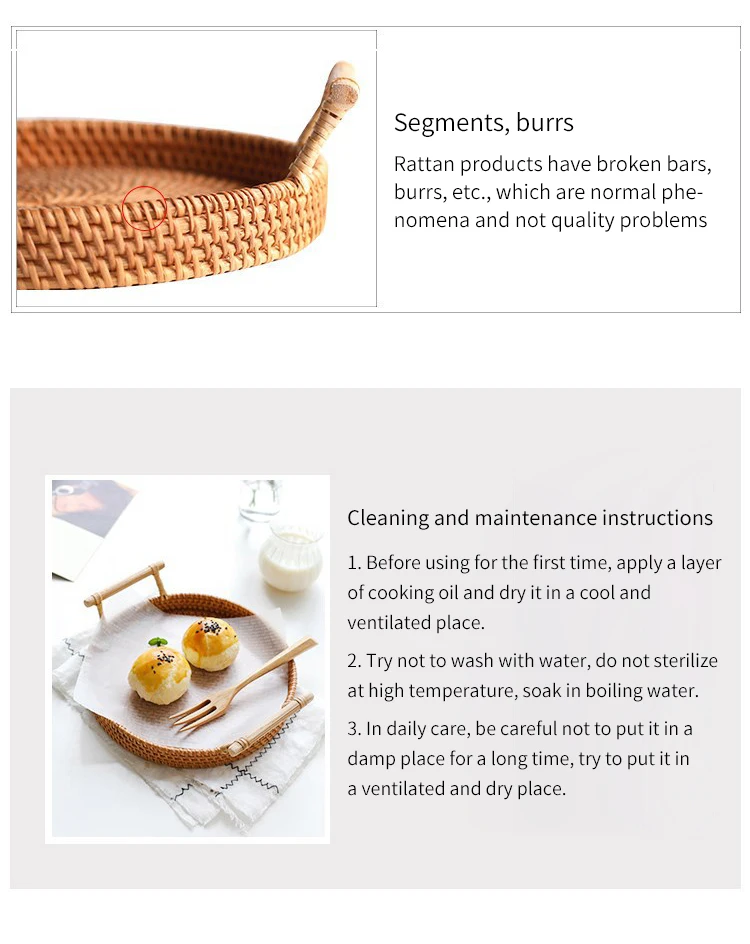 Segments, burrs

Rattan products have broken bars, burrs, etc., which are normal phenomena and not quality problems

Cleaning and maintenance instructions

1. Before using for the first time, apply a layer of cooking oil and dry it in a cool and ventilated place.

2. Try not to wash with water, do not sterilize at high temperature, soak in boiling water.

3. In daily care, be careful not to put it in a damp place for a long time, try to put it in a ventilated and dry place.