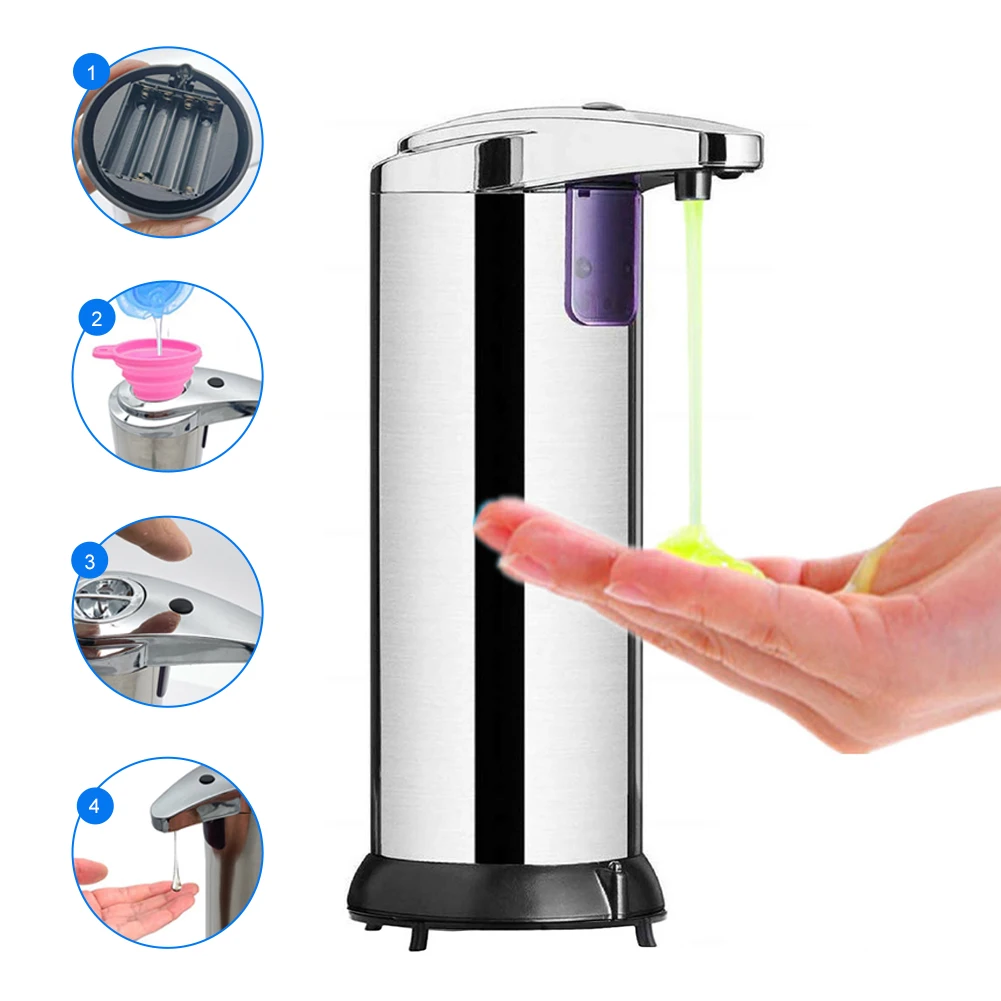 1
2
3
4