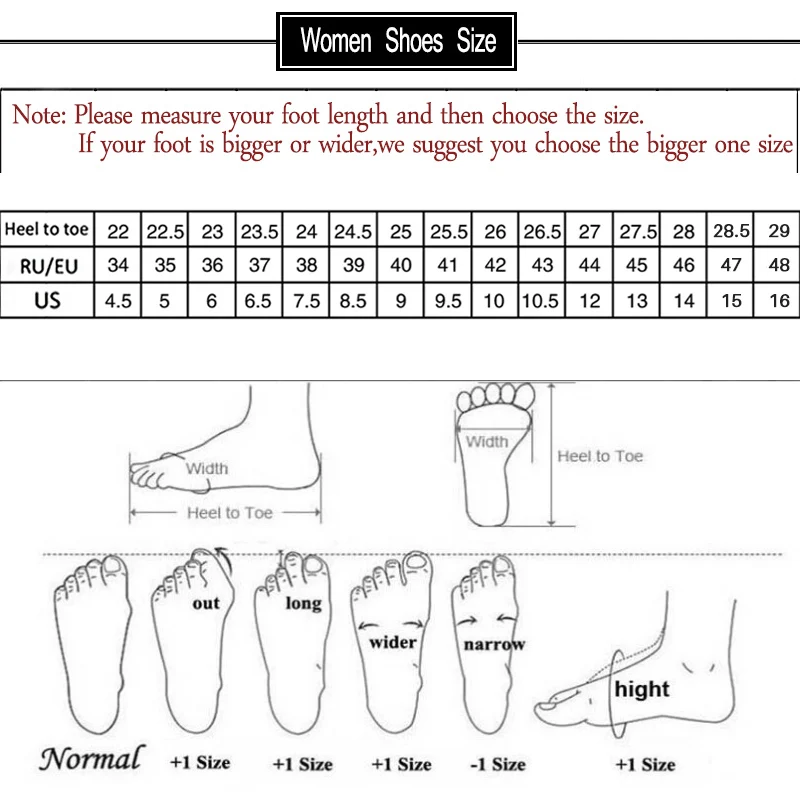 Women Shoes Size

Note: Please measure your foot length and then choose the size.
If your foot is bigger or wider,we suggest you choose the bigger one size

| Heel to toe | 22 | 22.5 | 23 | 23.5 | 24 | 24.5 | 25 | 25.5 | 26 | 26.5 | 27 | 27.5 | 28 | 28.5 | 29 |
|---|---|---|---|---|---|---|---|---|---|---|---|---|---|---|---|
| RU/EU | 34 | 35 | 36 | 37 | 38 | 39 | 40 | 41 | 42 | 43 | 44 | 45 | 46 | 47 | 48 |
| US | 4.5 | 5 | 6 | 6.5 | 7.5 | 8.5 | 9 | 9.5 | 10 | 10.5 | 12 | 13 | 14 | 15 | 16 |

Width
Heel to Toe
Width
Heel to Toe

out
long
wider
narrow
hight

Normal +1 Size +1 Size +1 Size -1 Size +1 Size