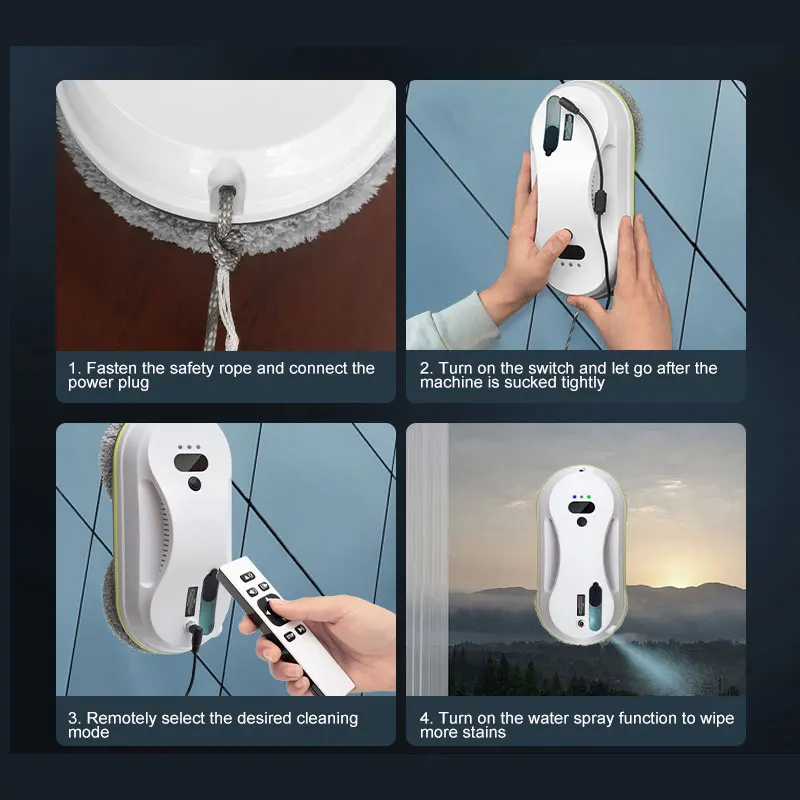 1. Fasten the safety rope and connect the power plug

2. Turn on the switch and let go after the machine is sucked tightly

3. Remotely select the desired cleaning mode

4. Turn on the water spray function to wipe more stains