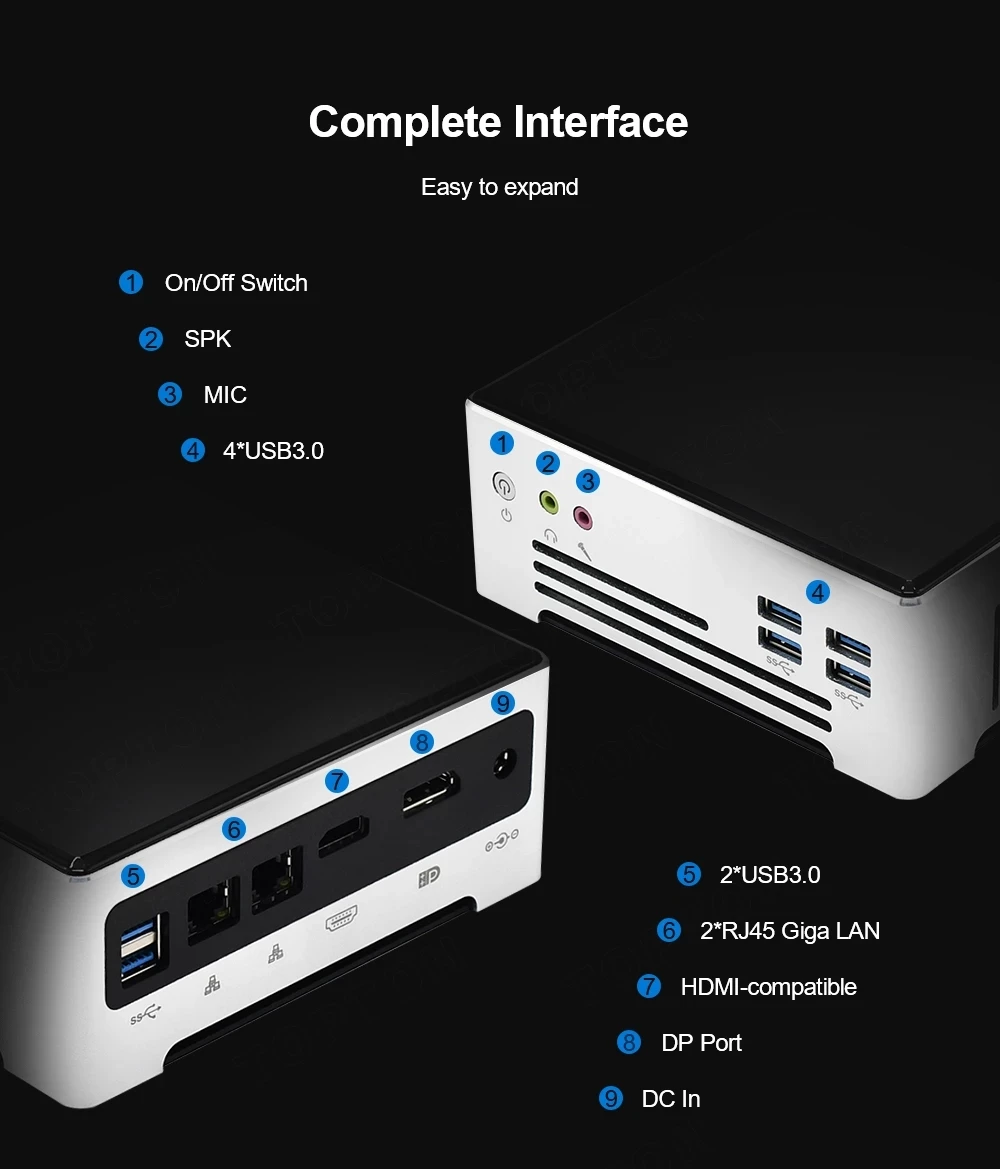 Complete Interface

Easy to expand

1 On/Off Switch

2 SPK

3 MIC

4 4*USB3.0

1 2 3

4

9

8

7

6

5

5 2*USB3.0

6 2*RJ45 Giga LAN

7 HDMI-compatible

8 DP Port

9 DC In