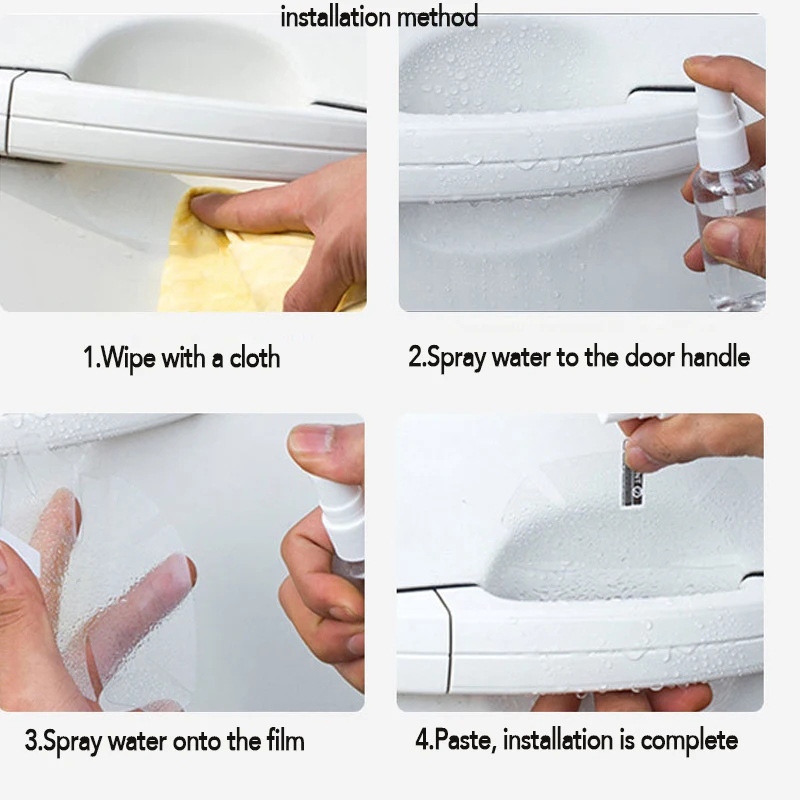 installation method

1.Wipe with a cloth

2.Spray water to the door handle

3.Spray water onto the film

4.Paste, installation is complete