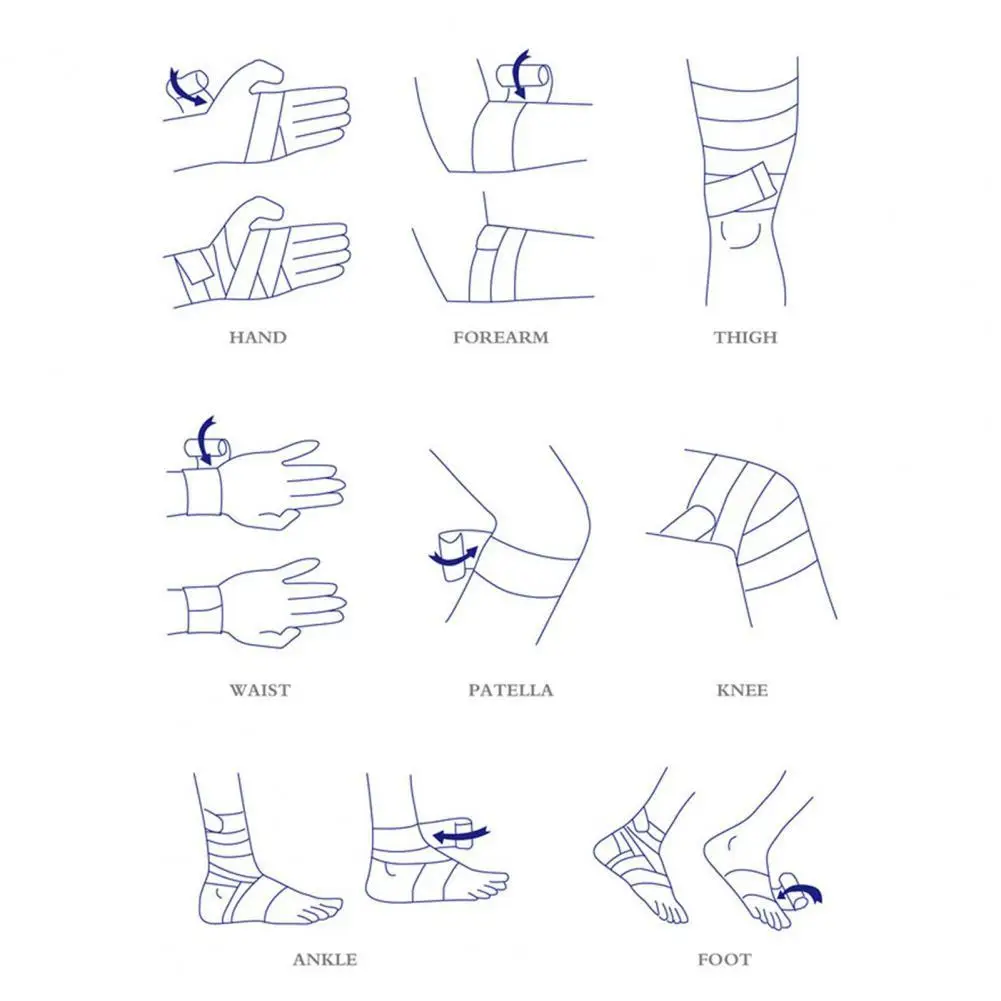 HAND FOREARM THIGH

WAIST PATELLA KNEE

ANKLE FOOT