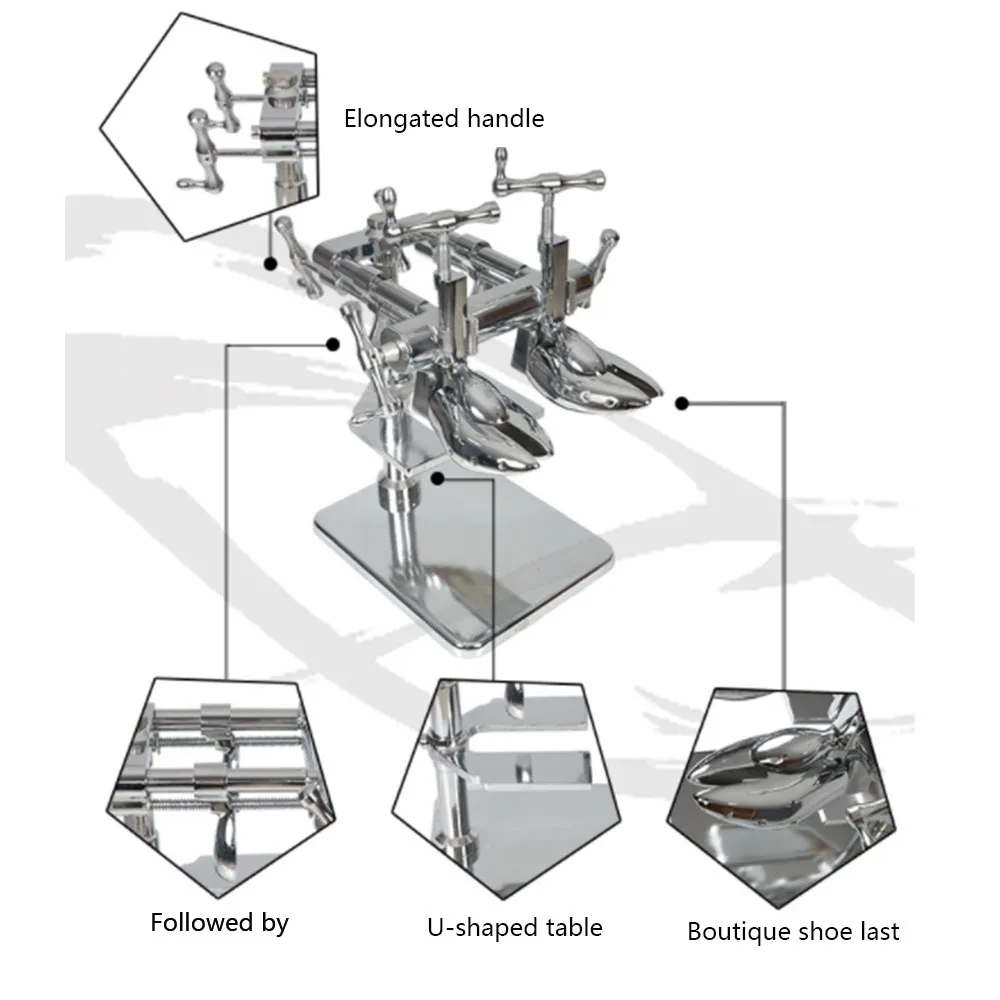 Elongated handle

Followed by

U-shaped table

Boutique shoe last