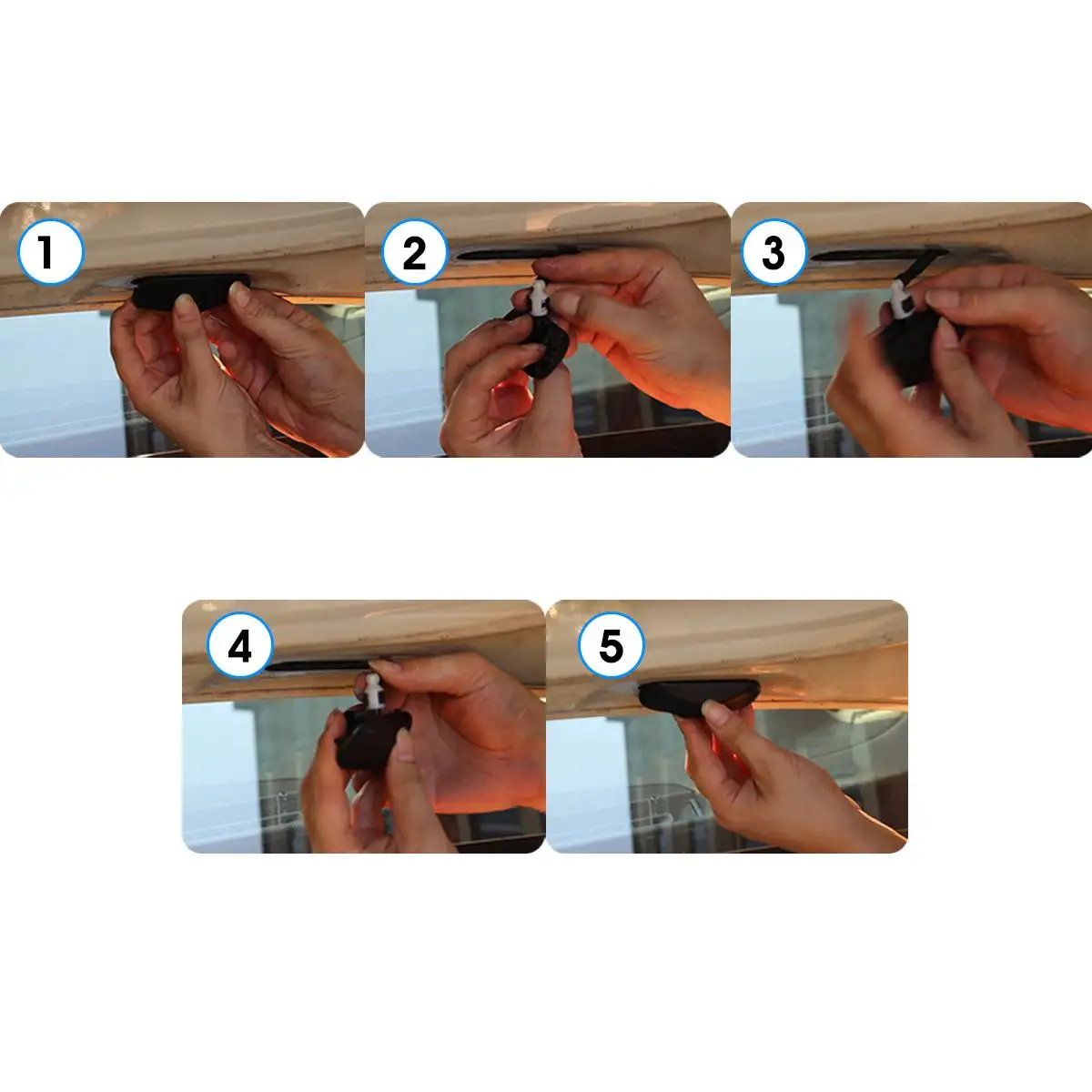 1

2

3

4

5