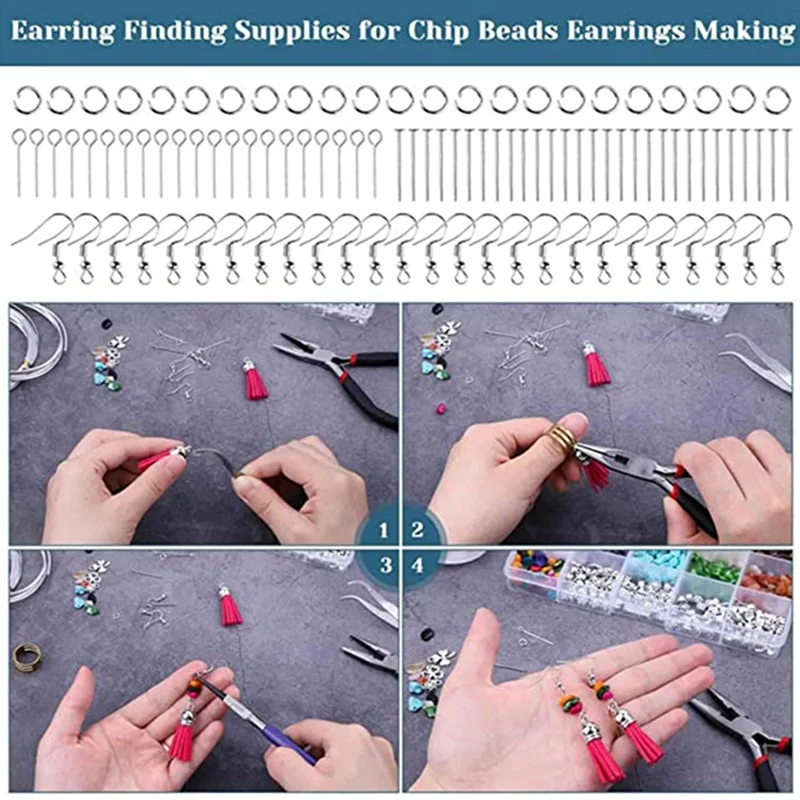 Earring Finding Supplies for Chip Beads Earrings Making

1

2

3

4