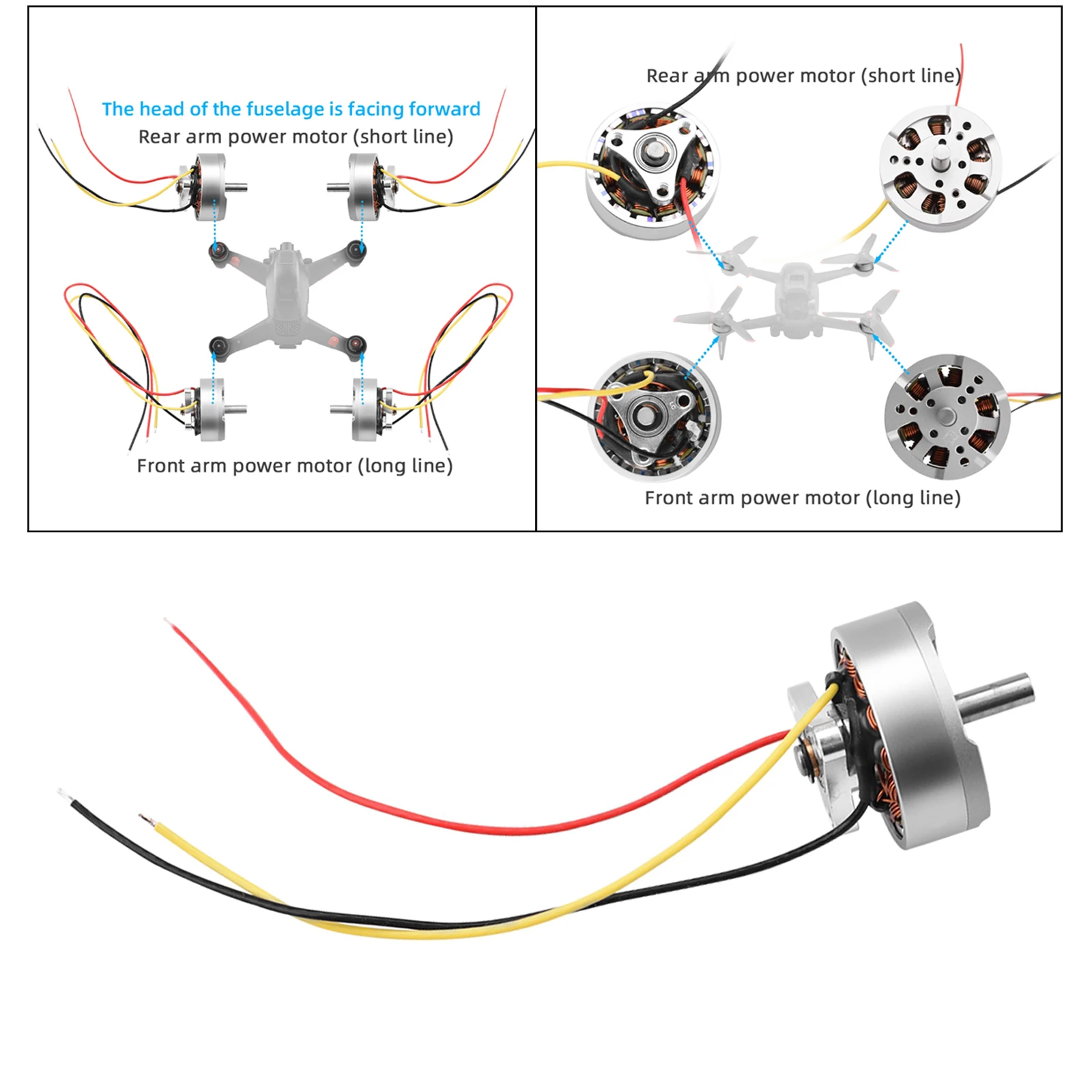 The head of the fuselage is facing forward
Rear arm power motor (short line)

Front arm power motor (long line)

Rear arm power motor (short line)

Front arm power motor (long line)