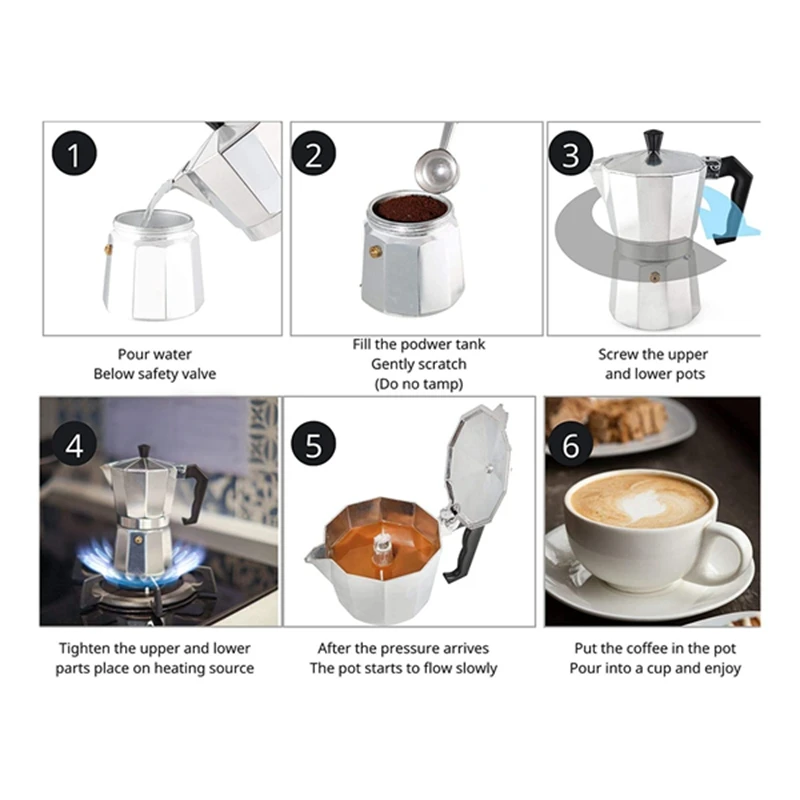 1

Pour water
Below safety valve

2

Fill the podwer tank
Gently scratch
(Do no tamp)

3

Screw the upper
and lower pots

4

Tighten the upper and lower
parts place on heating source

5

After the pressure arrives
The pot starts to flow slowly

6

Put the coffee in the pot
Pour into a cup and enjoy