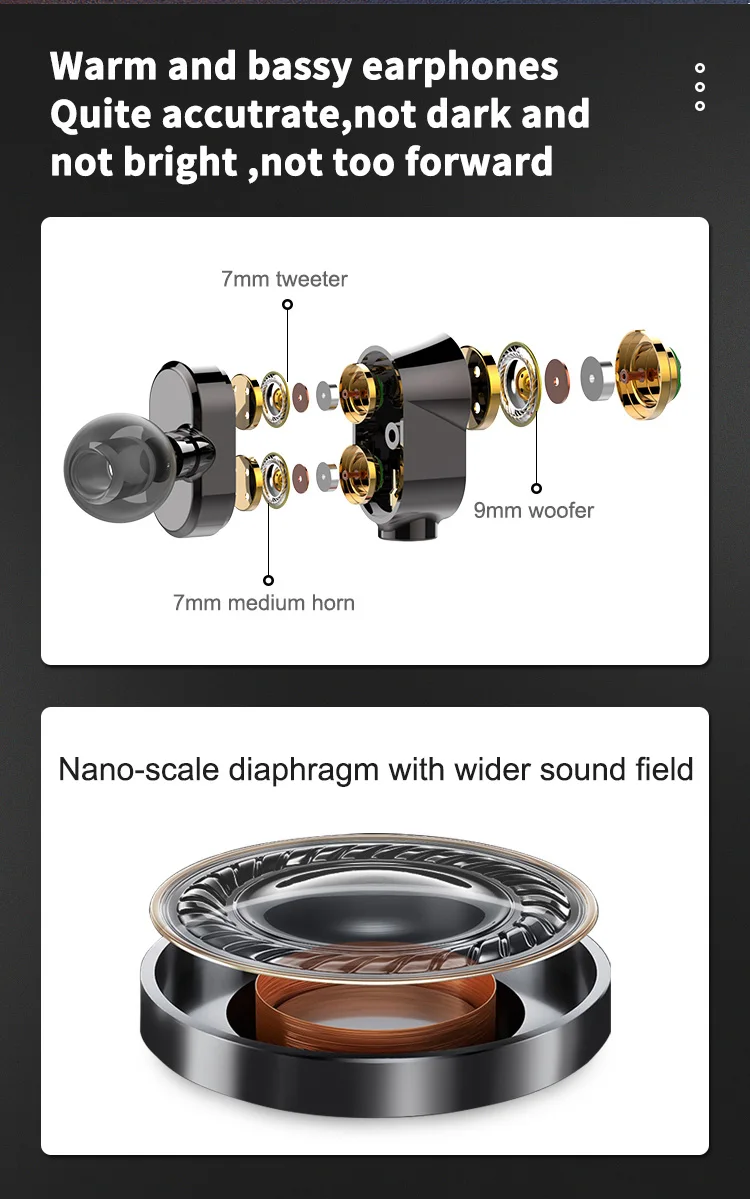 Warm and bassy earphones
Quite accutrate,not dark and not bright ,not too forward

7mm tweeter

9mm woofer

7mm medium horn

Nano-scale diaphragm with wider sound field