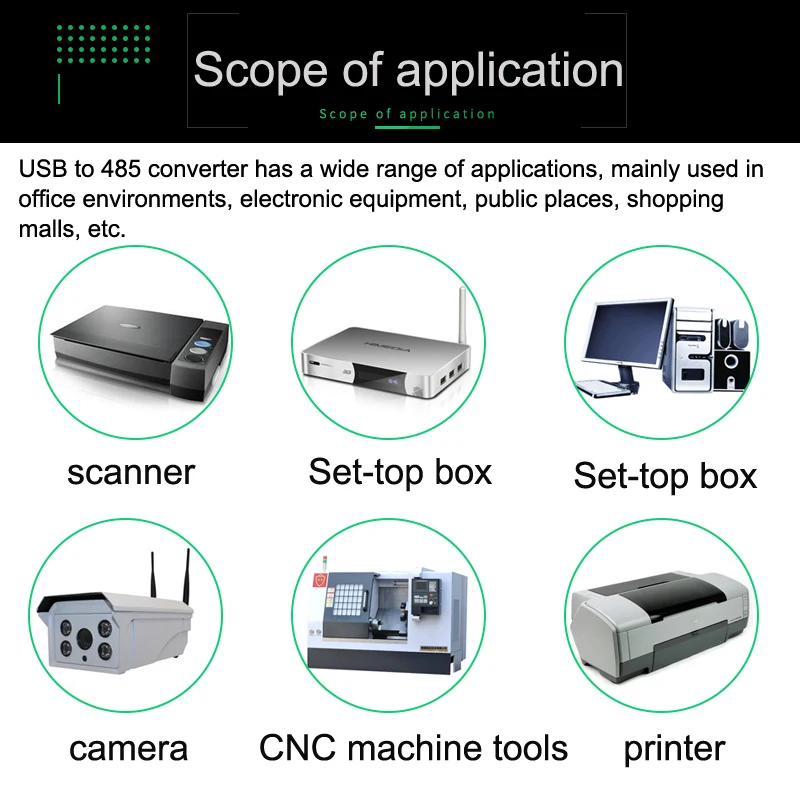 Scope of application

Scope of application

USB to 485 converter has a wide range of applications, mainly used in office environments, electronic equipment, public places, shopping malls, etc.

HIMEDIA

scanner

Set-top box

Set-top box

camera

CNC machine tools

printer