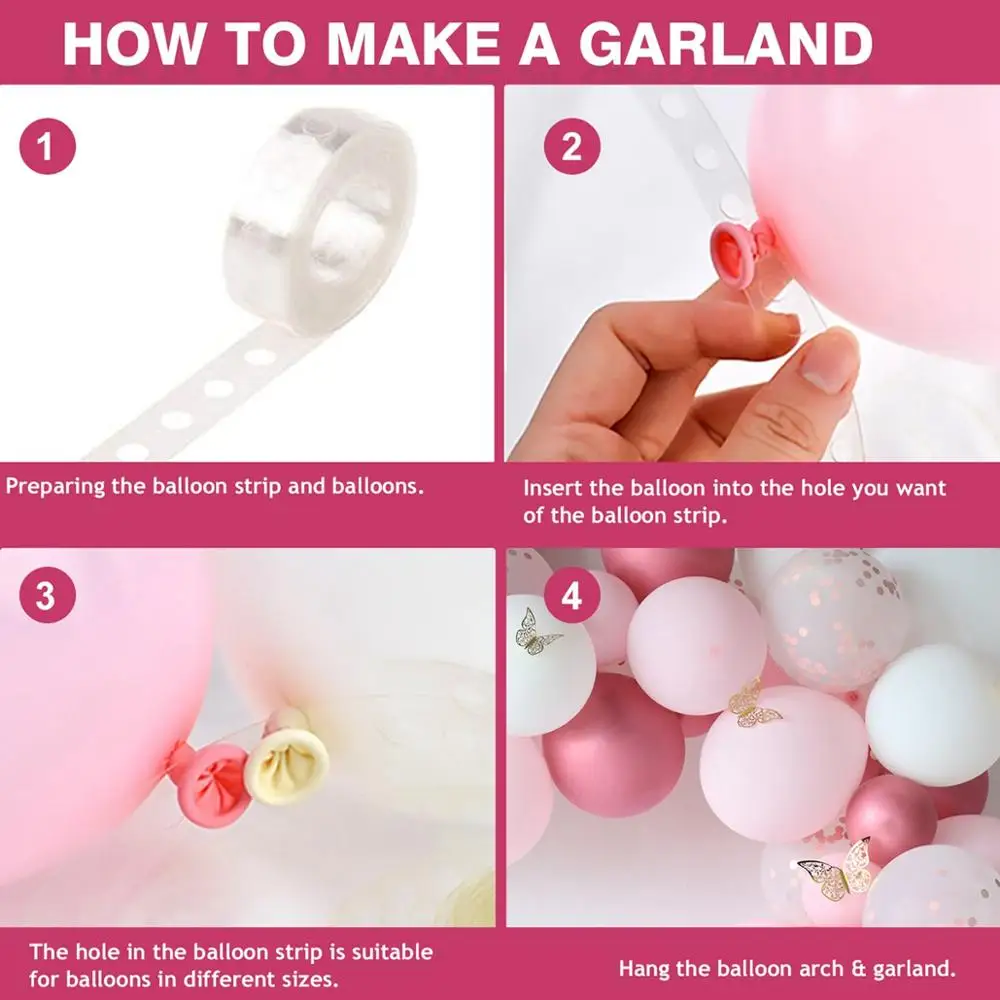 HOW TO MAKE A GARLAND

1

Preparing the balloon strip and balloons.

2

Insert the balloon into the hole you want of the balloon strip.

3

The hole in the balloon strip is suitable for balloons in different sizes.

4

Hang the balloon arch & garland.