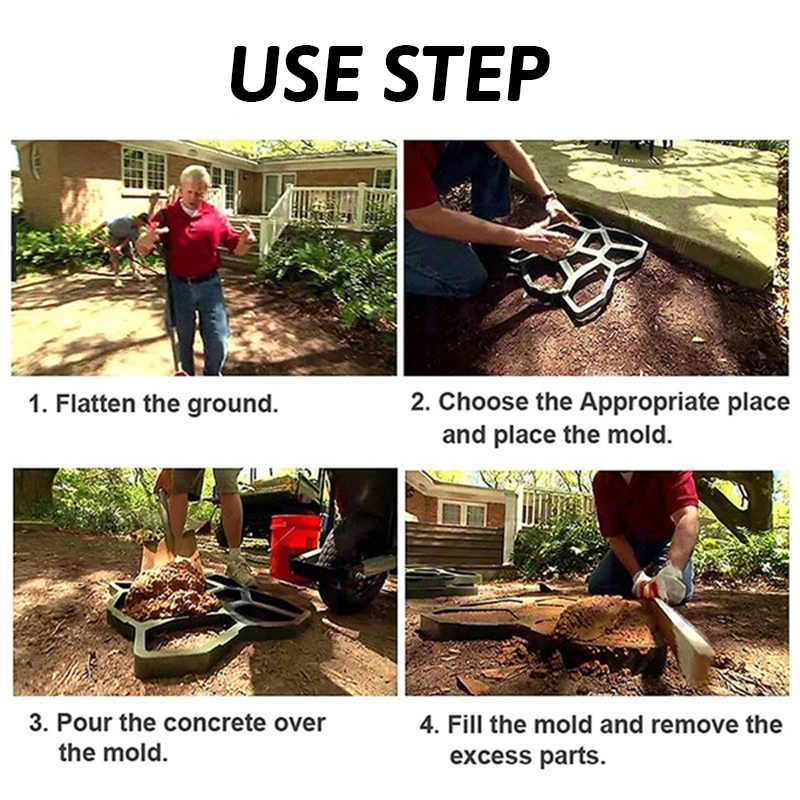 USE STEP

1. Flatten the ground.

2. Choose the Appropriate place and place the mold.

3. Pour the concrete over the mold.

4. Fill the mold and remove the excess parts.