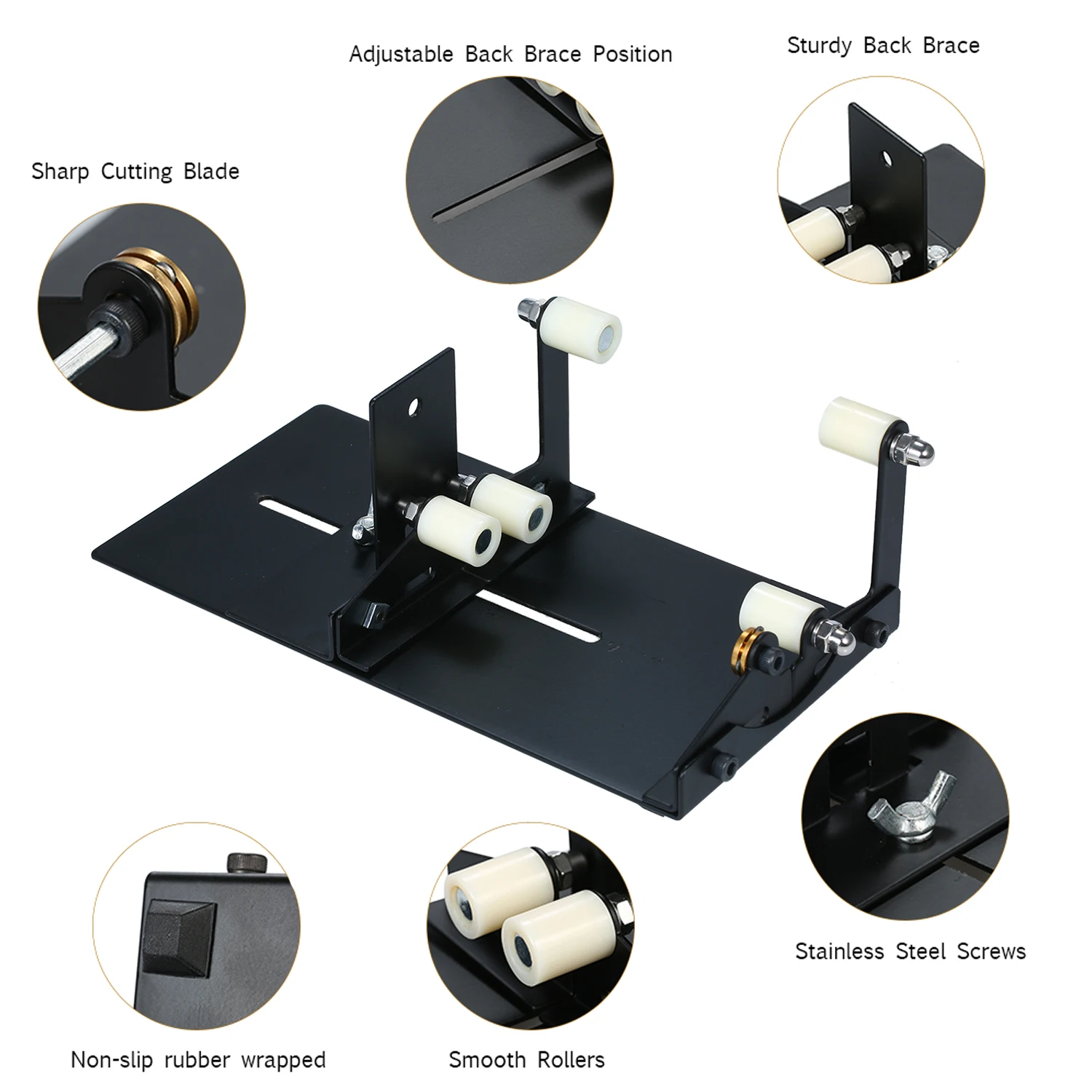 Adjustable Back Brace Position

Sturdy Back Brace

Sharp Cutting Blade

Stainless Steel Screws

Non-slip rubber wrapped

Smooth Rollers