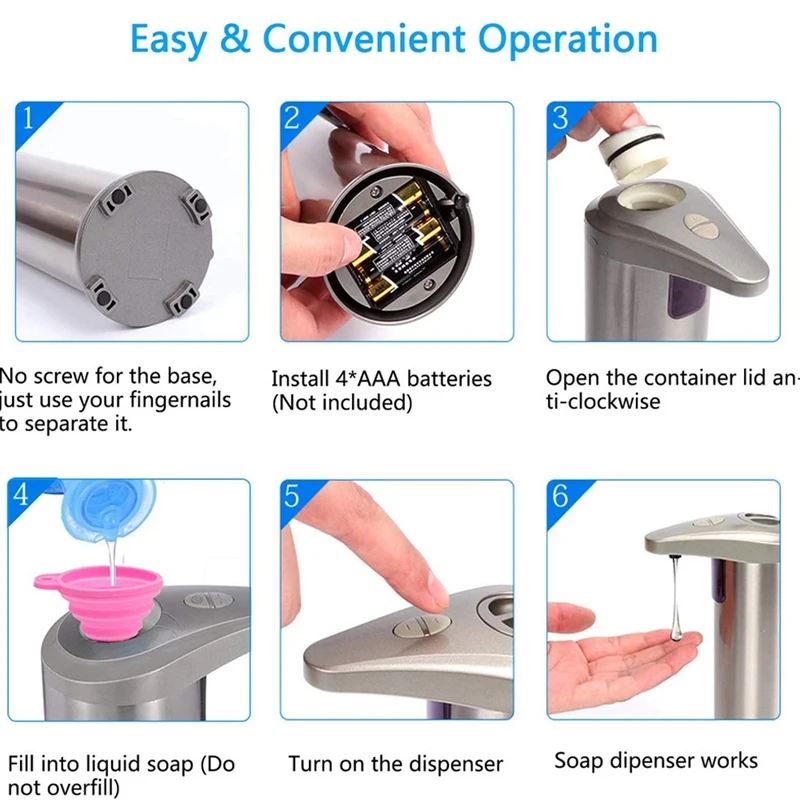 Easy & Convenient Operation

1

No screw for the base, just use your fingernails to separate it.

2

Install 4*AAA batteries (Not included)

3

Open the container lid anti-clockwise

4

Fill into liquid soap (Do not overfill)

5

Turn on the dispenser

6

Soap dipenser works